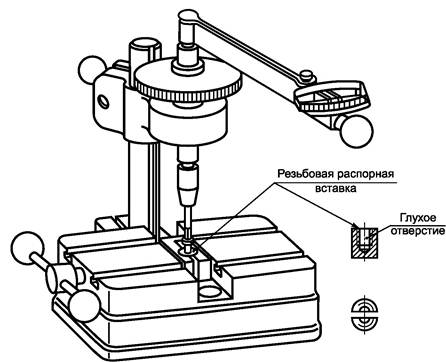 Резьбовая распорная вставка

Глухое отверстие