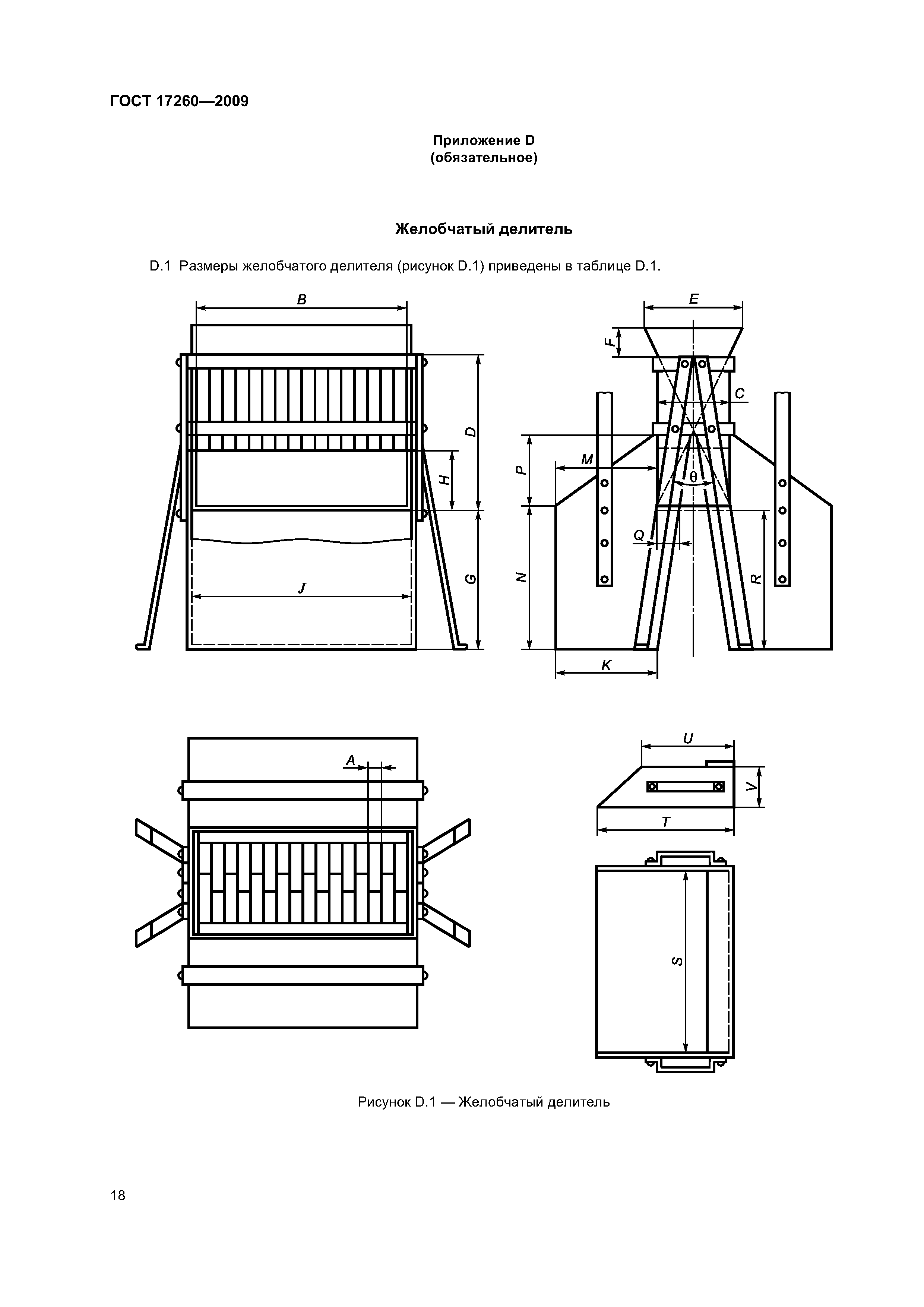 ГОСТ 17260—2009

Приложение D
(обязательное)

Желобчатый делитель

D.1 Размеры желобчатого делителя (рисунок D.1) приведены в таблице D.1.

B
D
H
G
J
E
F
C
P
M
$\theta$
Q
N
R
K
A
U
V
T
S

Рисунок D.1 — Желобчатый делитель

18