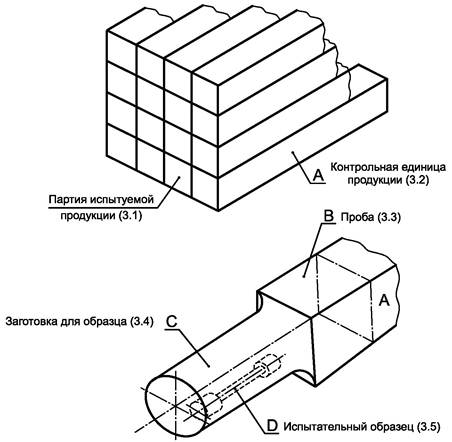 A Контрольная единица продукции (3.2)

Партия испытуемой продукции (3.1)

B Проба (3.3)

A

Заготовка для образца (3.4) C

D Испытательный образец (3.5)