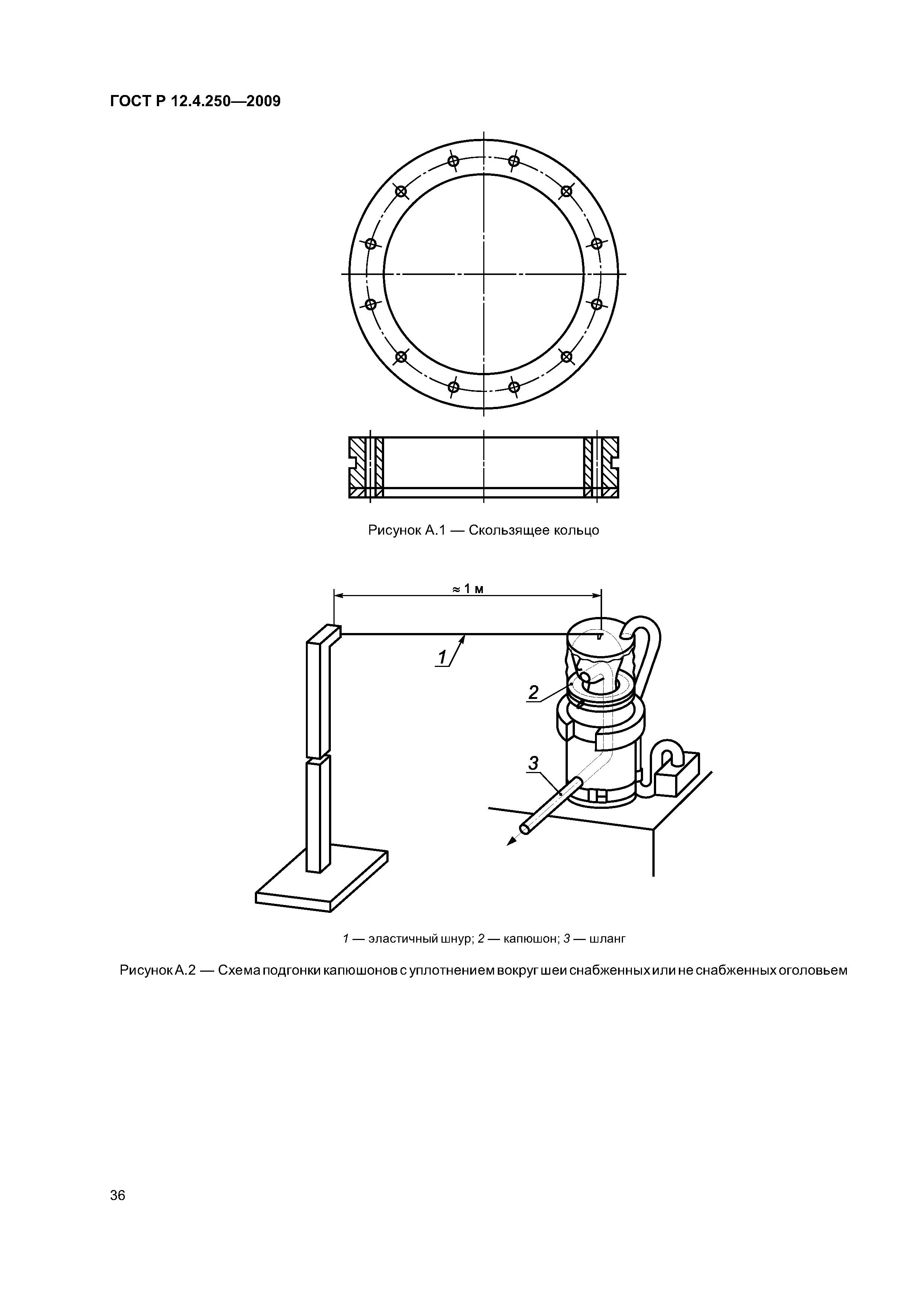 ГОСТ Р 12.4.250—2009

Рисунок А.1 — Скользящее кольцо

≈ 1 м

1

2

3

1 — эластичный шнур; 2 — капюшон; 3 — шланг

Рисунок А.2 — Схема подгонки капюшонов с уплотнением вокруг шеи снабженных или не снабженных оголовьем

36