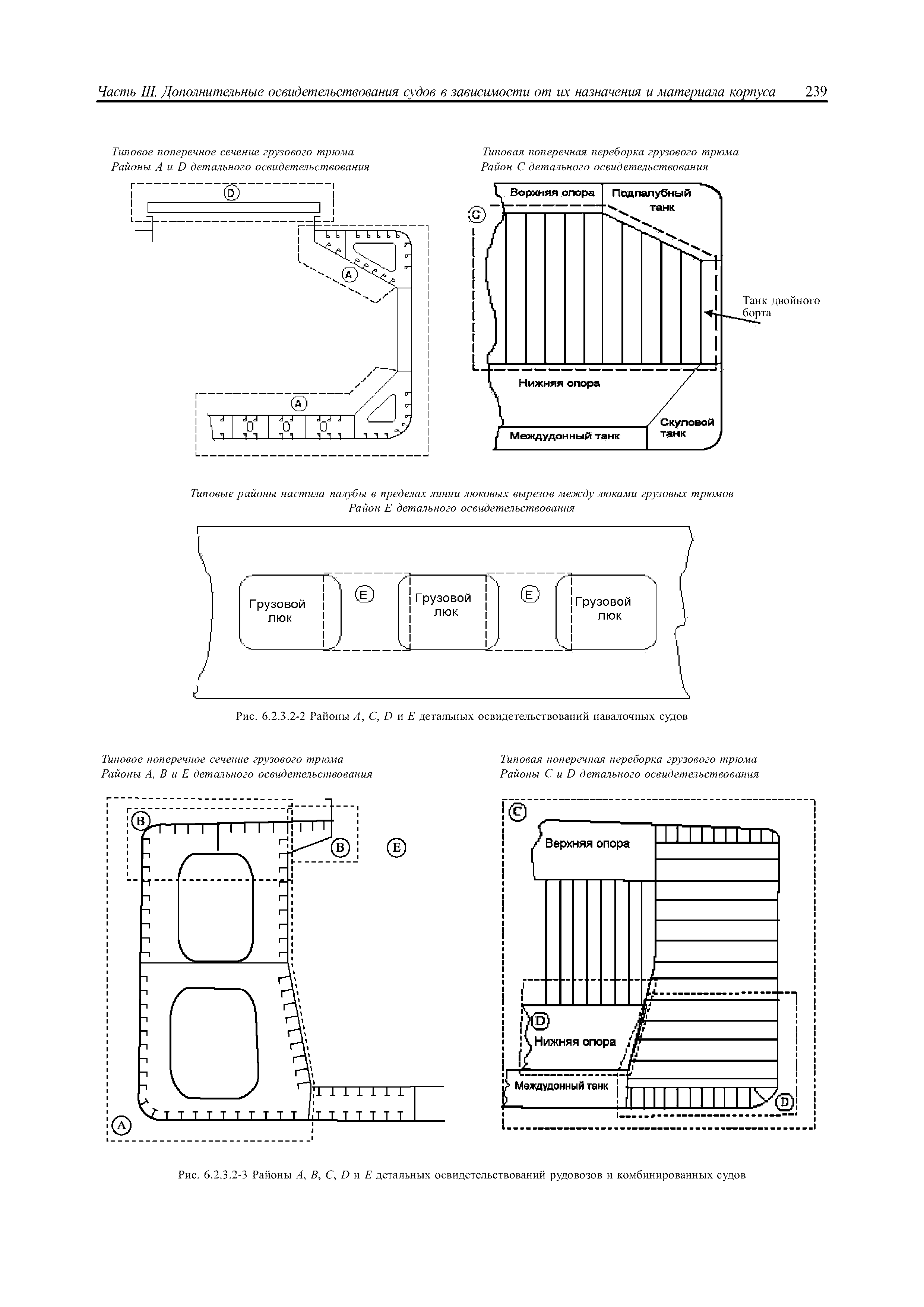 Часть III. Дополнительные освидетельствования судов в зависимости от их назначения и материала корпуса 239

Типовое поперечное сечение грузового трюма
Районы A и D детального освидетельствования

D

A

A

Типовая поперечная переборка грузового трюма
Район C детального освидетельствования

C

Верхняя опора

Подпалубный танк

Танк двойного борта

Нижняя опора

Скуловой танк

Междудонный танк

Типовые районы настила палубы в пределах линии люковых вырезов между люками грузовых трюмов
Район E детального освидетельствования

Грузовой люк

E

Грузовой люк

E

Грузовой люк

Рис. 6.2.3.2-2 Районы A, C, D и E детальных освидетельствований навалочных судов

Типовое поперечное сечение грузового трюма
Районы A, B и E детального освидетельствования

B

B

E

A

Типовая поперечная переборка грузового трюма
Районы C и D детального освидетельствования

C

Верхняя опора

D

Нижняя опора

Междудонный танк

D

Рис. 6.2.3.2-3 Районы A, B, C, D и E детальных освидетельствований рудовозов и комбинированных судов