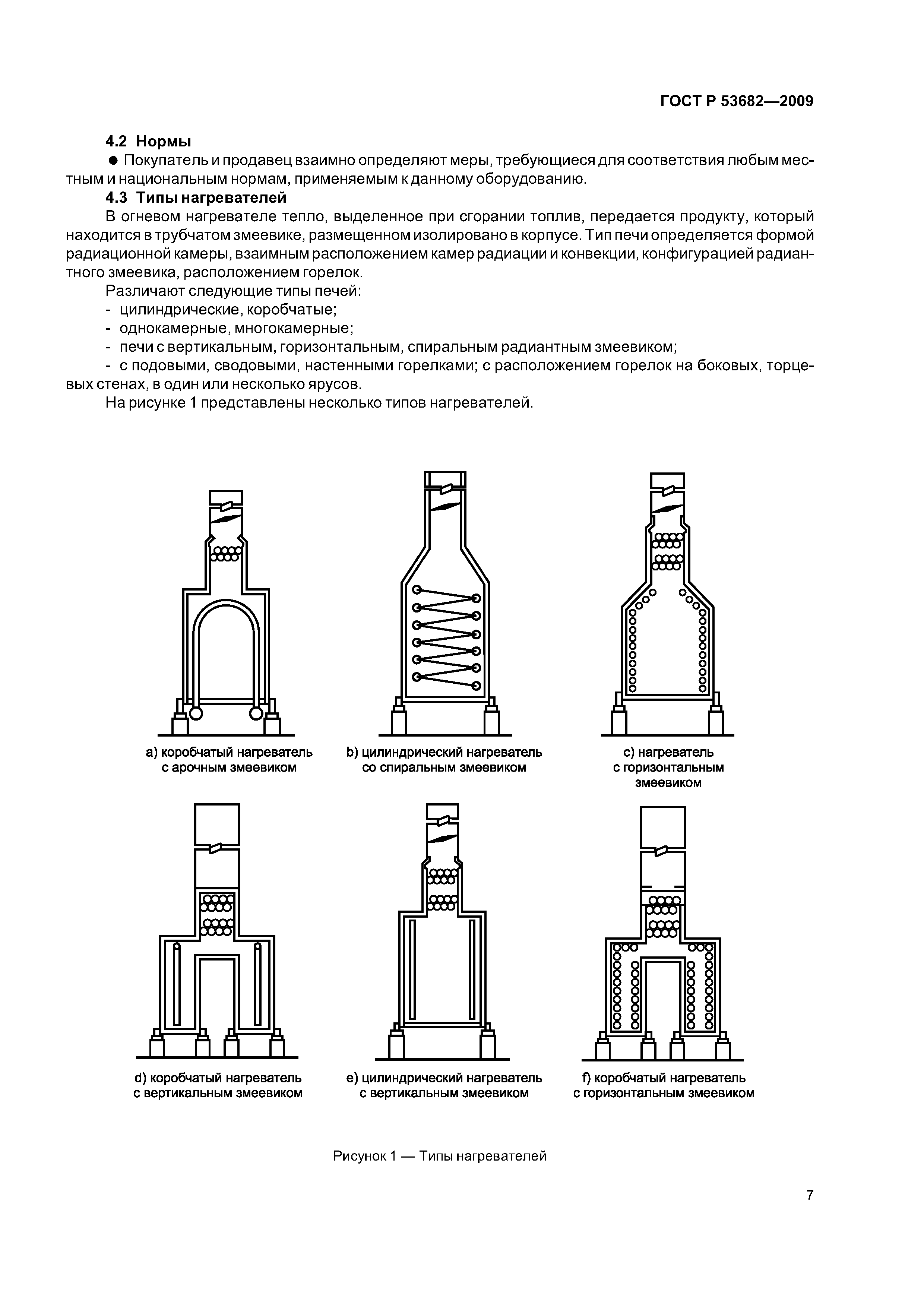 ГОСТ Р 53682—2009

4.2 Нормы

● Покупатель и продавец взаимно определяют меры, требующиеся для соответствия любым местным и национальным нормам, применяемым к данному оборудованию.

4.3 Типы нагревателей

В огневом нагревателе тепло, выделенное при сгорании топлив, передается продукту, который находится в трубчатом змеевике, размещенном изолировано в корпусе. Тип печи определяется формой радиационной камеры, взаимным расположением камер радиации и конвекции, конфигурацией радиантного змеевика, расположением горелок.

Различают следующие типы печей:

- цилиндрические, коробчатые;
- однокамерные, многокамерные;
- печи с вертикальным, горизонтальным, спиральным радиантным змеевиком;
- с подовыми, сводовыми, настенными горелками; с расположением горелок на боковых, торцевых стенах, в один или несколько ярусов.

На рисунке 1 представлены несколько типов нагревателей.

a) коробчатый нагреватель с арочным змеевиком

b) цилиндрический нагреватель со спиральным змеевиком

c) нагреватель с горизонтальным змеевиком

d) коробчатый нагреватель с вертикальным змеевиком

e) цилиндрический нагреватель с вертикальным змеевиком

f) коробчатый нагреватель с горизонтальным змеевиком

Рисунок 1 — Типы нагревателей

7