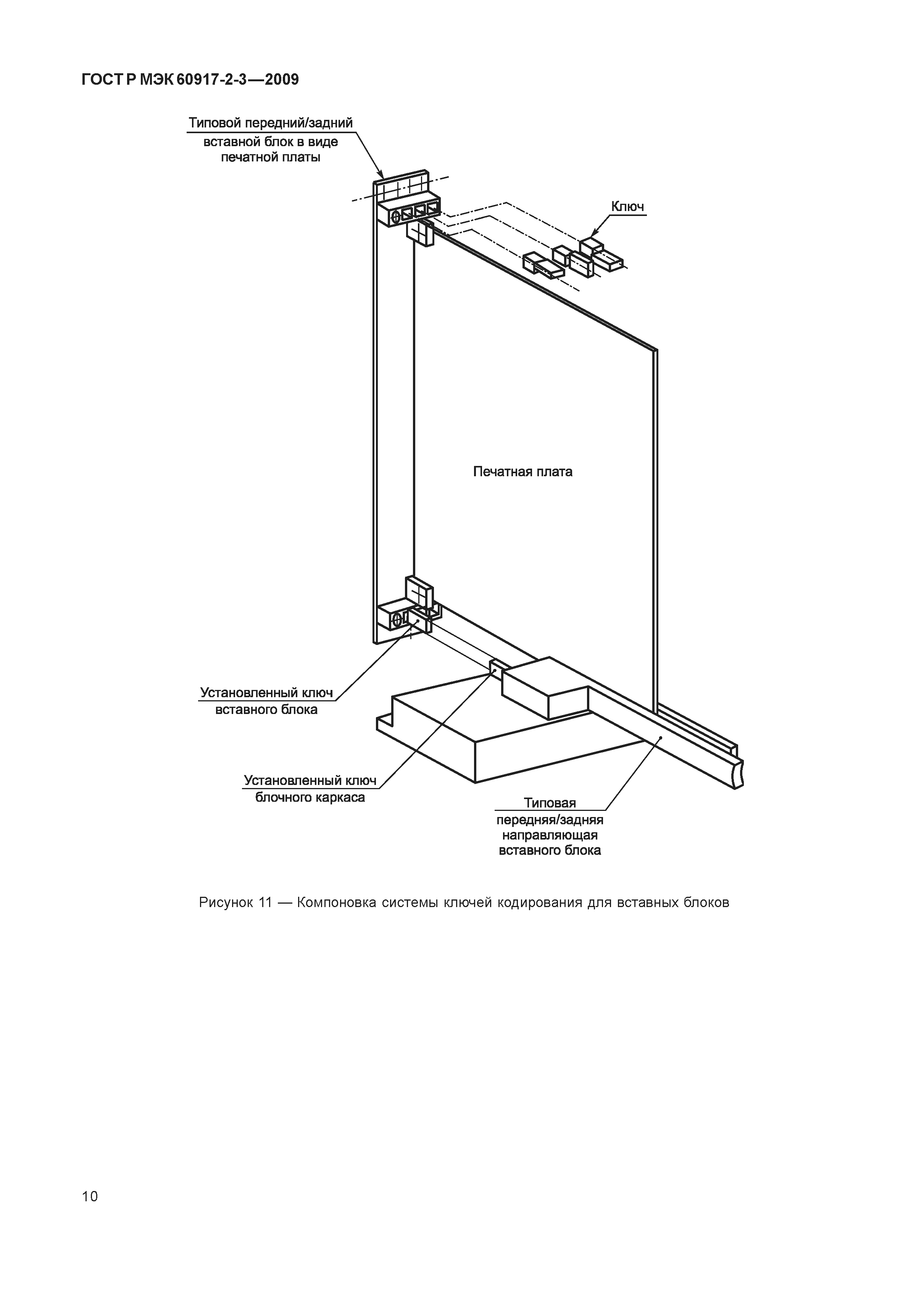 ГОСТ Р МЭК 60917-2-3—2009

Типовой передний/задний вставной блок в виде печатной платы

Ключ

Печатная плата

Установленный ключ вставного блока

Установленный ключ блочного каркаса

Типовая передняя/задняя направляющая вставного блока

Рисунок 11 — Компоновка системы ключей кодирования для вставных блоков

10