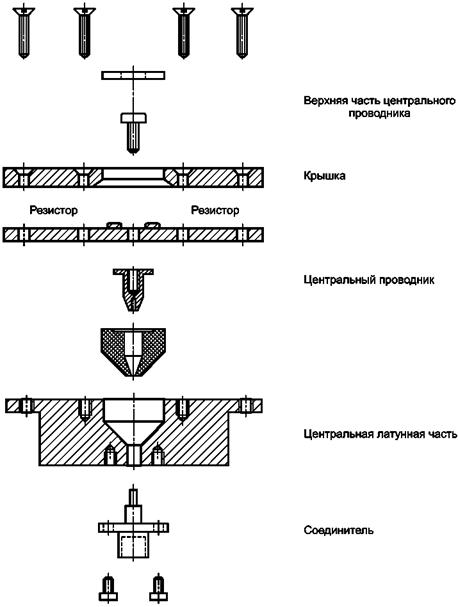 Верхняя часть центрального проводника

Крышка

Резистор

Резистор

Центральный проводник

Центральная латунная часть

Соединитель