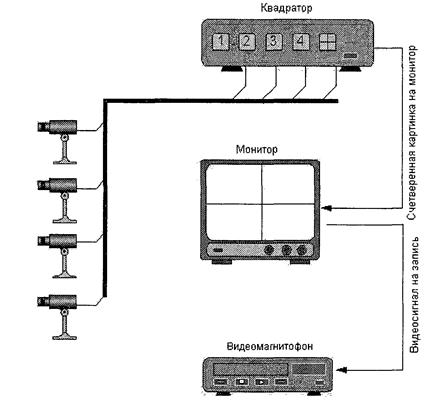 Квадратор

1 2 3 4

Счетверенная картинка на монитор

Монитор

Видеосигнал на запись

Видеомагнитофон