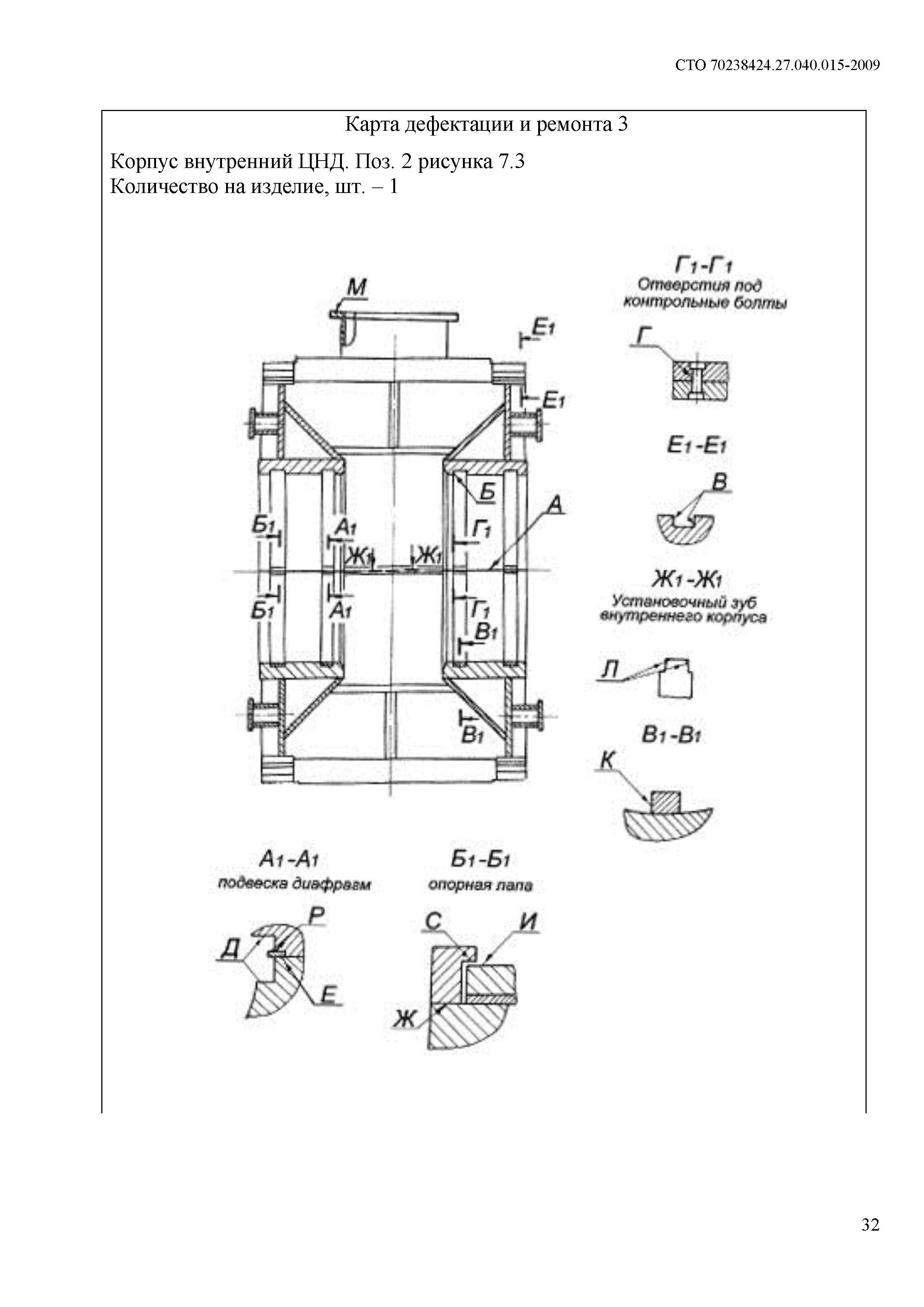 СТО 70238424.27.040.015-2009

Карта дефектации и ремонта 3

Корпус внутренний ЦНД. Поз. 2 рисунка 7.3
Количество на изделие, шт. – 1

М

$Е_1$

$Е_1$

Б

А

$Б_1$

$А_1$

$Г_1$

$Ж_1$

$Ж_1$

$Б_1$

$А_1$

$Г_1$

$В_1$

$В_1$

$Г_1$-$Г_1$
Отверстия под контрольные болты

Г

$Е_1$-$Е_1$

В

$Ж_1$-$Ж_1$
Установочный зуб внутреннего корпуса

Л

$В_1$-$В_1$

К

$А_1$-$А_1$
подвеска диафрагм

Р

Д

Е

$Б_1$-$Б_1$
опорная лапа

С

И

Ж

32