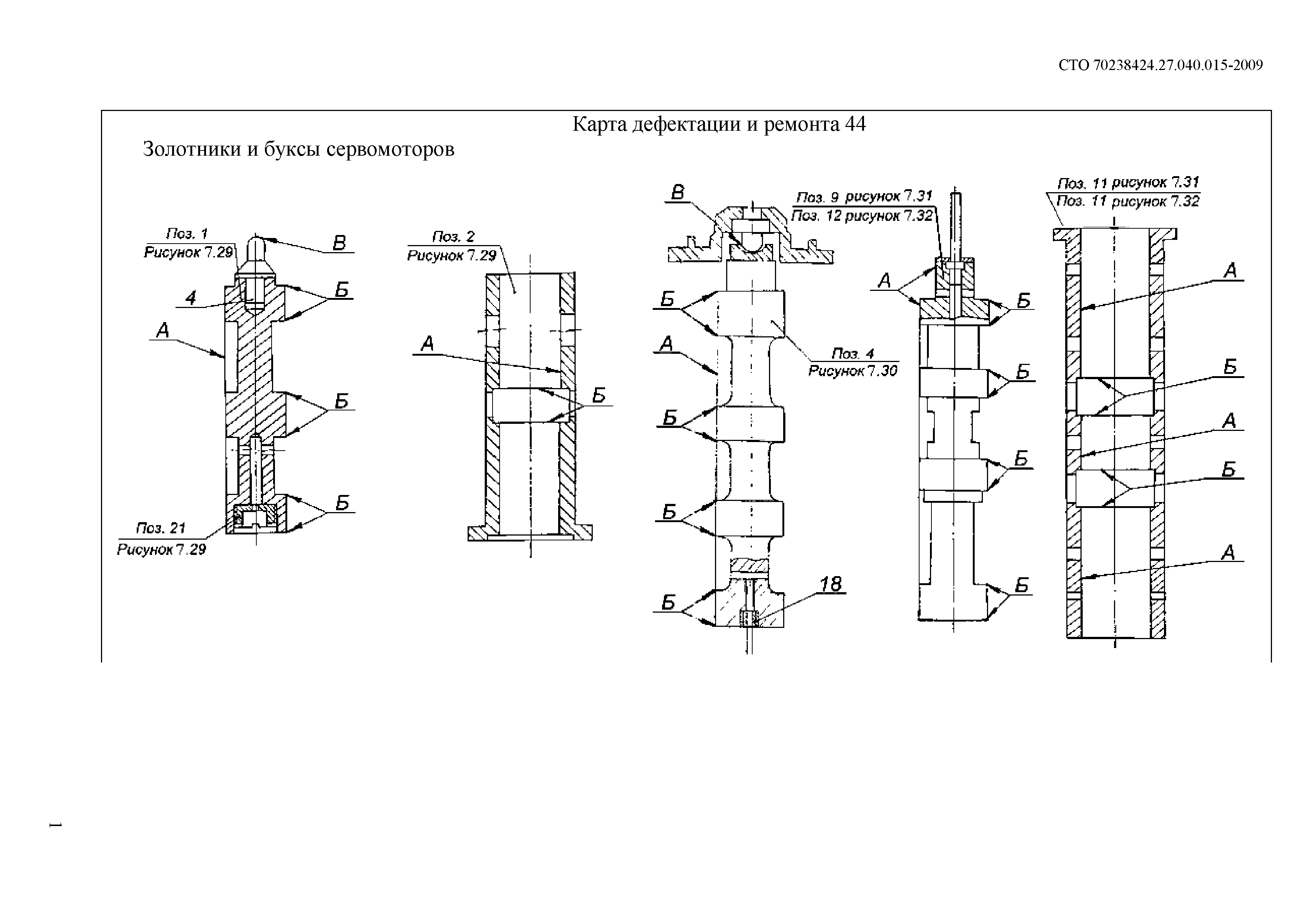 СТО 70238424.27.040.015-2009

Карта дефектации и ремонта 44

Золотники и буксы сервомоторов

Поз. 1
Рисунок 7.29
В
4
Б
А
Б
Б
Поз. 21
Рисунок 7.29

Поз. 2
Рисунок 7.29
А
Б

В
Б
А
Поз. 4
Рисунок 7.30
Б
Б
Б
18

Поз. 9 рисунок 7.31
Поз. 12 рисунок 7.32
А
Б
Б
Б
Б

Поз. 11 рисунок 7.31
Поз. 11 рисунок 7.32
А
Б
А
Б
А

1