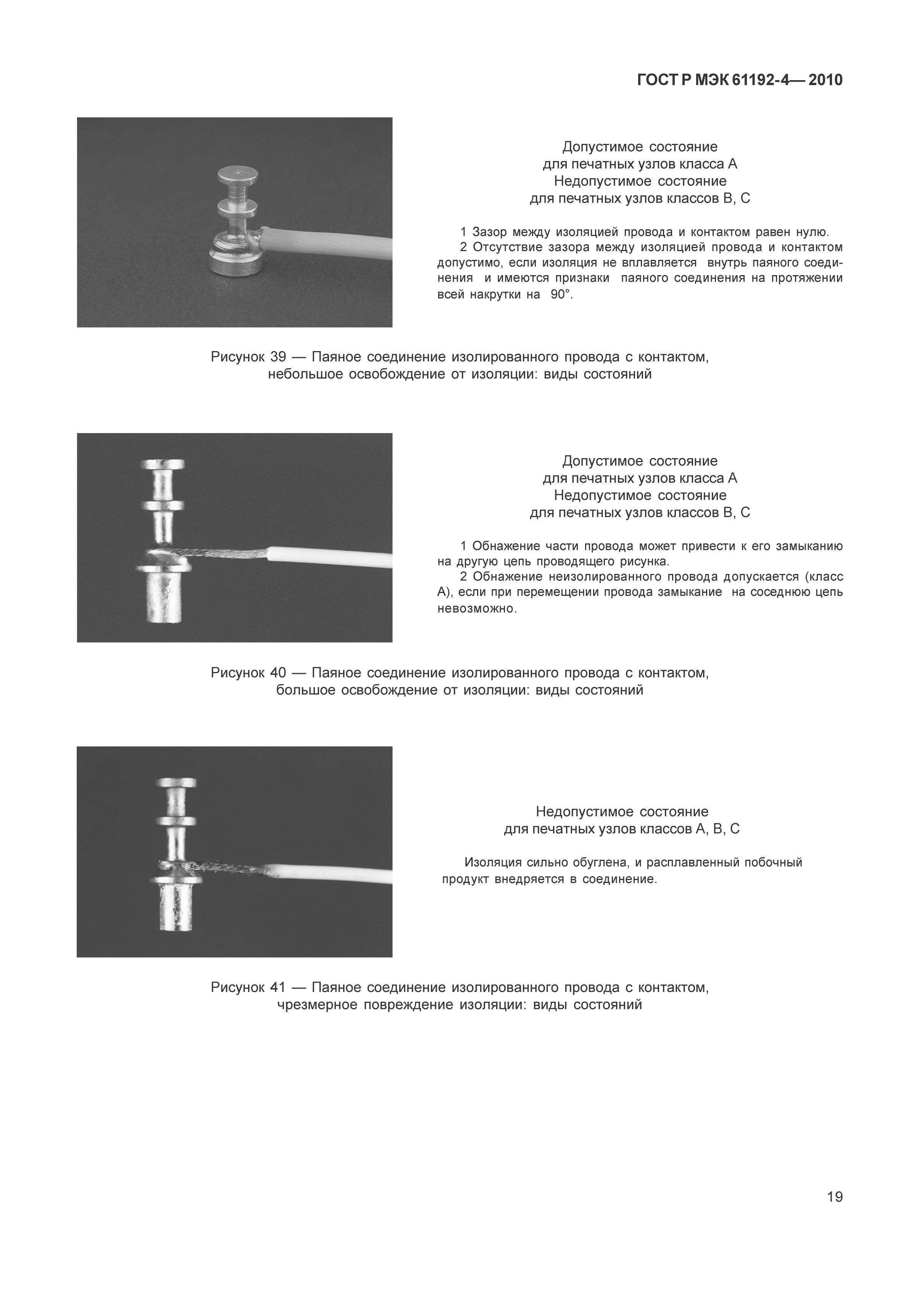 ГОСТ Р МЭК 61192-4— 2010

Допустимое состояние
для печатных узлов класса А
Недопустимое состояние
для печатных узлов классов В, С

1 Зазор между изоляцией провода и контактом равен нулю.

2 Отсутствие зазора между изоляцией провода и контактом допустимо, если изоляция не вплавляется внутрь паяного соединения и имеются признаки паяного соединения на протяжении всей накрутки на 90°.

Рисунок 39 — Паяное соединение изолированного провода с контактом, небольшое освобождение от изоляции: виды состояний

Допустимое состояние
для печатных узлов класса А
Недопустимое состояние
для печатных узлов классов В, С

1 Обнажение части провода может привести к его замыканию на другую цепь проводящего рисунка.

2 Обнажение неизолированного провода допускается (класс А), если при перемещении провода замыкание на соседнюю цепь невозможно.

Рисунок 40 — Паяное соединение изолированного провода с контактом, большое освобождение от изоляции: виды состояний

Недопустимое состояние
для печатных узлов классов А, В, С

Изоляция сильно обуглена, и расплавленный побочный продукт внедряется в соединение.

Рисунок 41 — Паяное соединение изолированного провода с контактом, чрезмерное повреждение изоляции: виды состояний

19