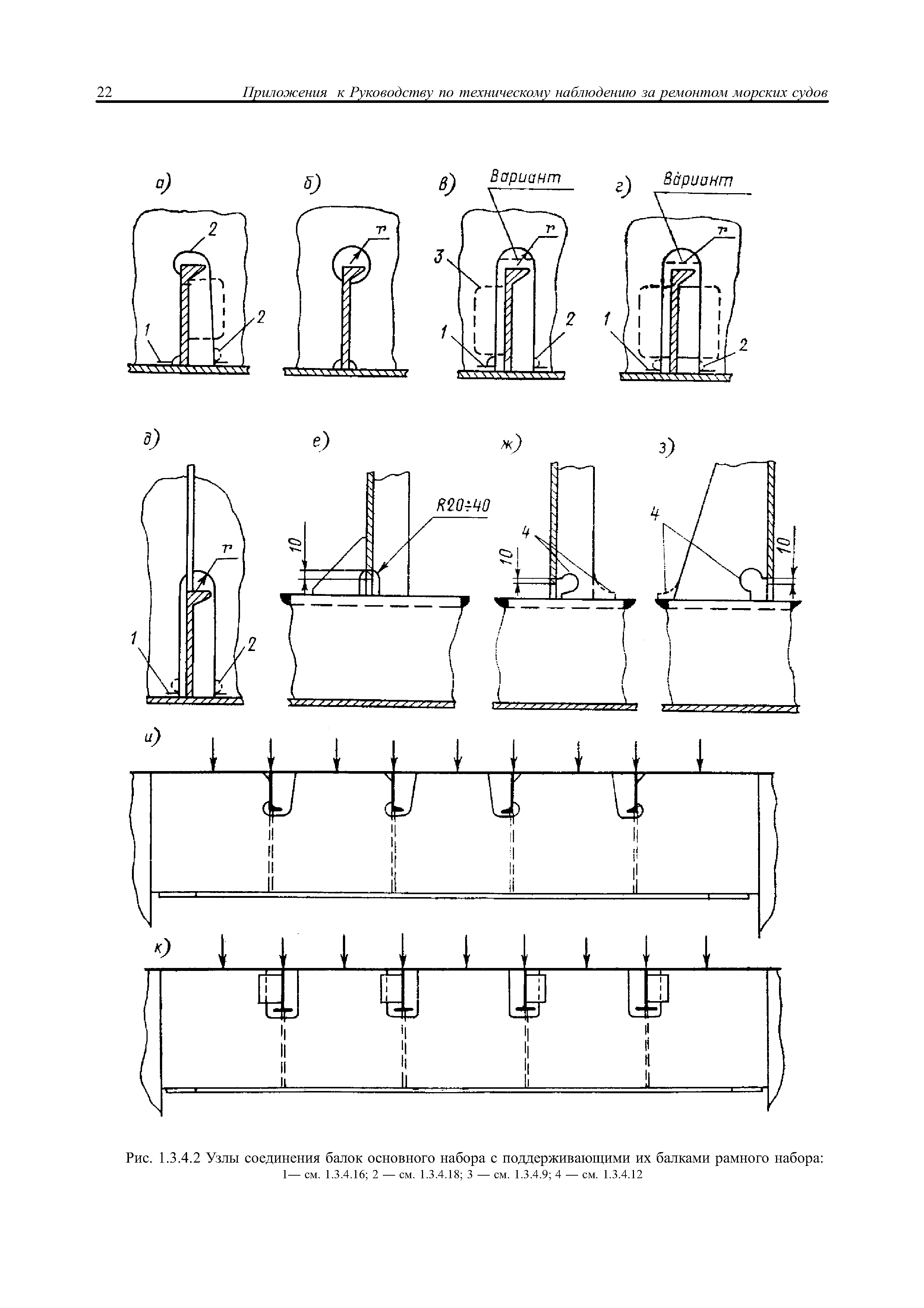 22 Приложения к Руководству по техническому наблюдению за ремонтом морских судов

а)

2

1

2

б)

r

в) Вариант

r

3

1

2

г) Вариант

r

1

2

д)

r

1

2

е)

R20÷40

10

ж)

4

10

з)

4

10

и)

к)

Рис. 1.3.4.2 Узлы соединения балок основного набора с поддерживающими их балками рамного набора:
1— см. 1.3.4.16; 2 — см. 1.3.4.18; 3 — см. 1.3.4.9; 4 — см. 1.3.4.12