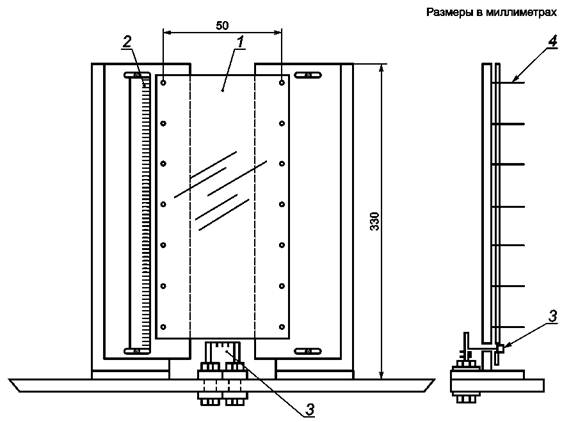 Размеры в миллиметрах

50

2

1

4

330

3

3