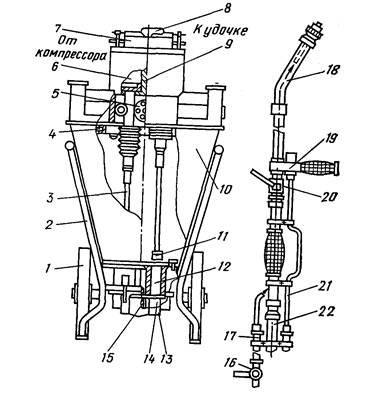 8
7
От компрессора
К удочке
9
6
5
4
3
2
1
10
11
12
15
14
13
18
19
20
21
22
17
16