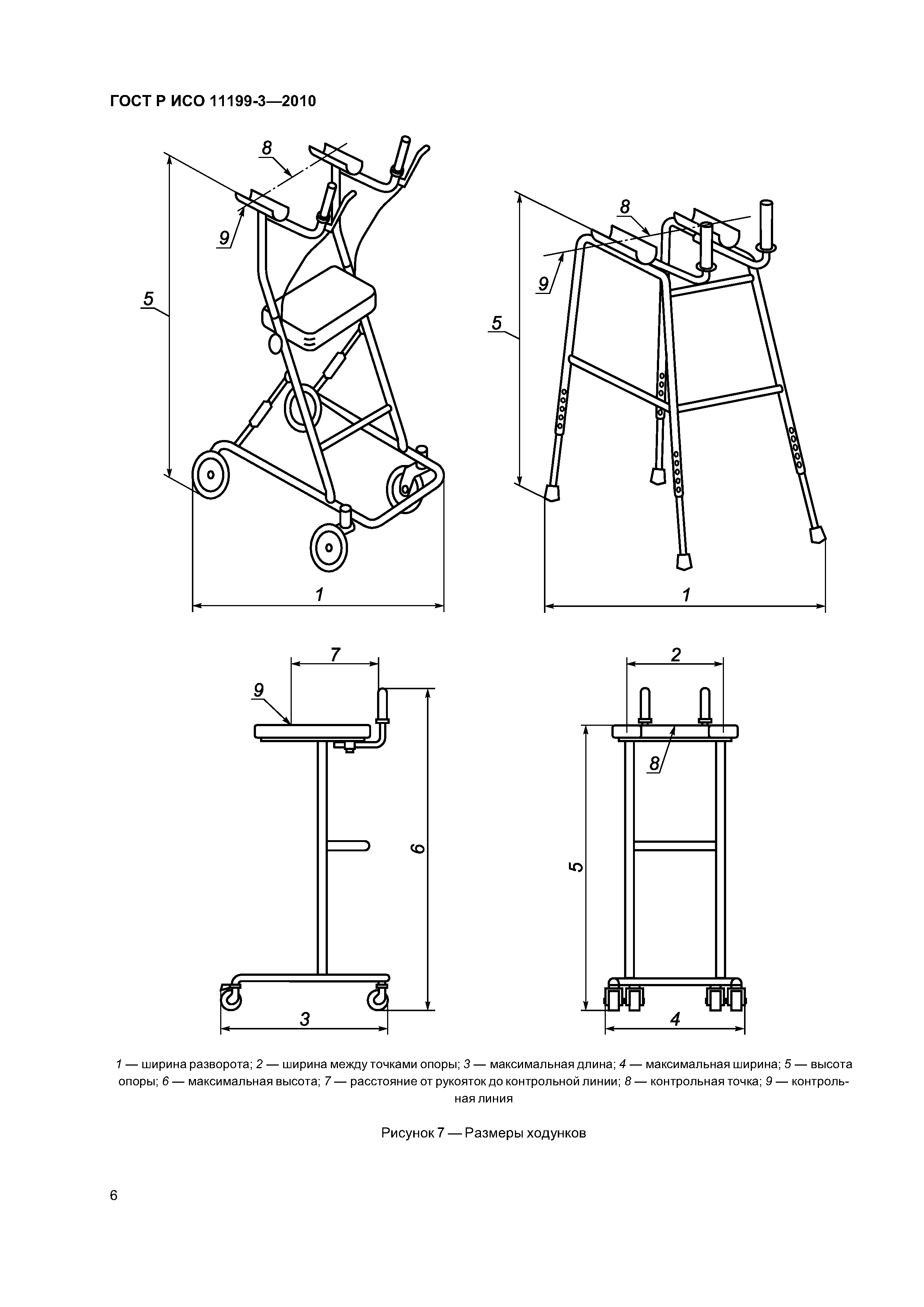 ГОСТ Р ИСО 11199-3—2010

8

9

5

1

8

9

5

1

7

9

6

3

2

8

5

4

1 — ширина разворота; 2 — ширина между точками опоры; 3 — максимальная длина; 4 — максимальная ширина; 5 — высота опоры; 6 — максимальная высота; 7 — расстояние от рукояток до контрольной линии; 8 — контрольная точка; 9 — контрольная линия

Рисунок 7 — Размеры ходунков

6