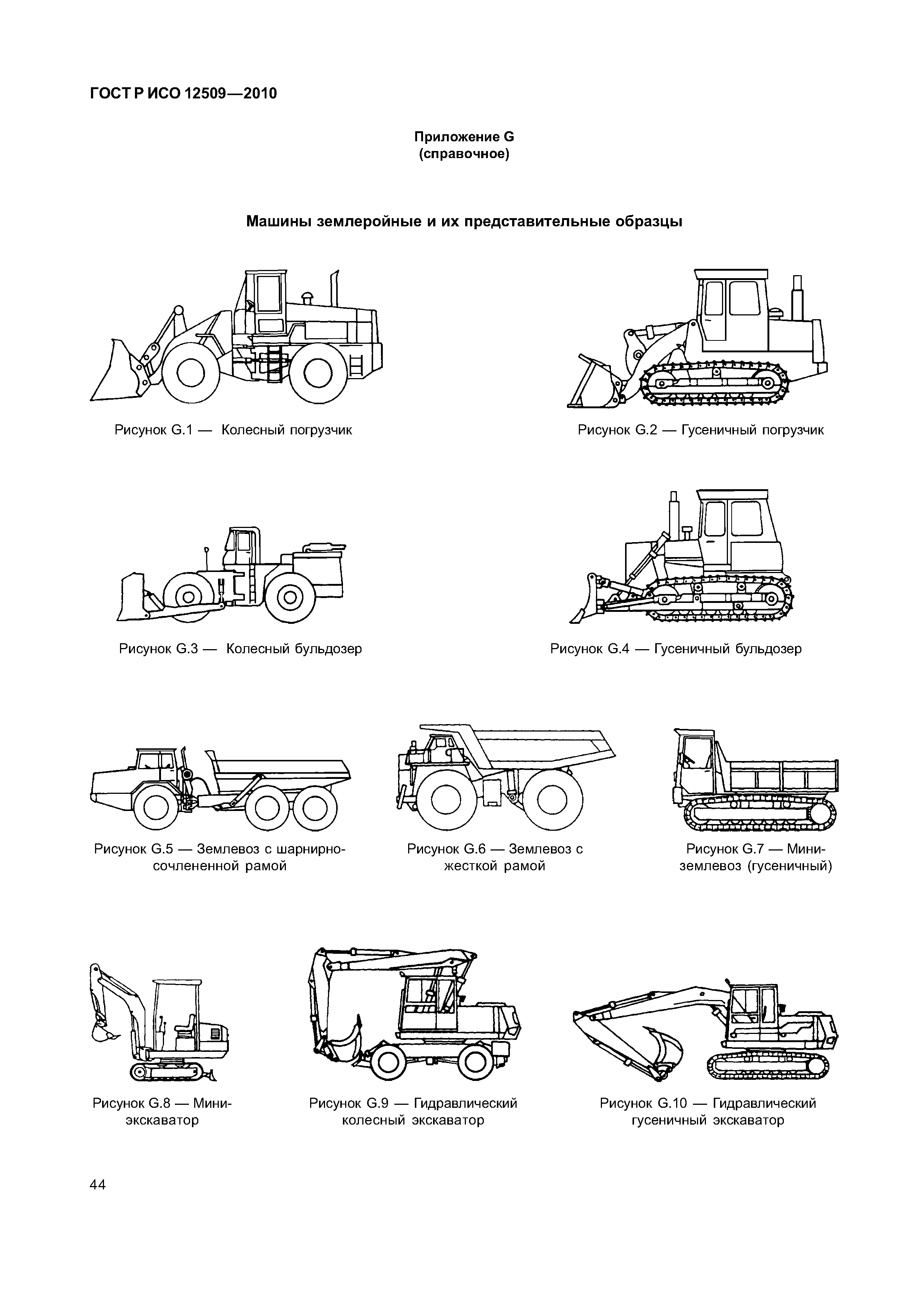 ГОСТ Р ИСО 12509—2010

Приложение G
(справочное)

Машины землеройные и их представительные образцы

Рисунок G.1 — Колесный погрузчик

Рисунок G.2 — Гусеничный погрузчик

Рисунок G.3 — Колесный бульдозер

Рисунок G.4 — Гусеничный бульдозер

Рисунок G.5 — Землевоз с шарнирно-сочлененной рамой

Рисунок G.6 — Землевоз с жесткой рамой

Рисунок G.7 — Мини-землевоз (гусеничный)

Рисунок G.8 — Мини-экскаватор

Рисунок G.9 — Гидравлический колесный экскаватор

Рисунок G.10 — Гидравлический гусеничный экскаватор

44