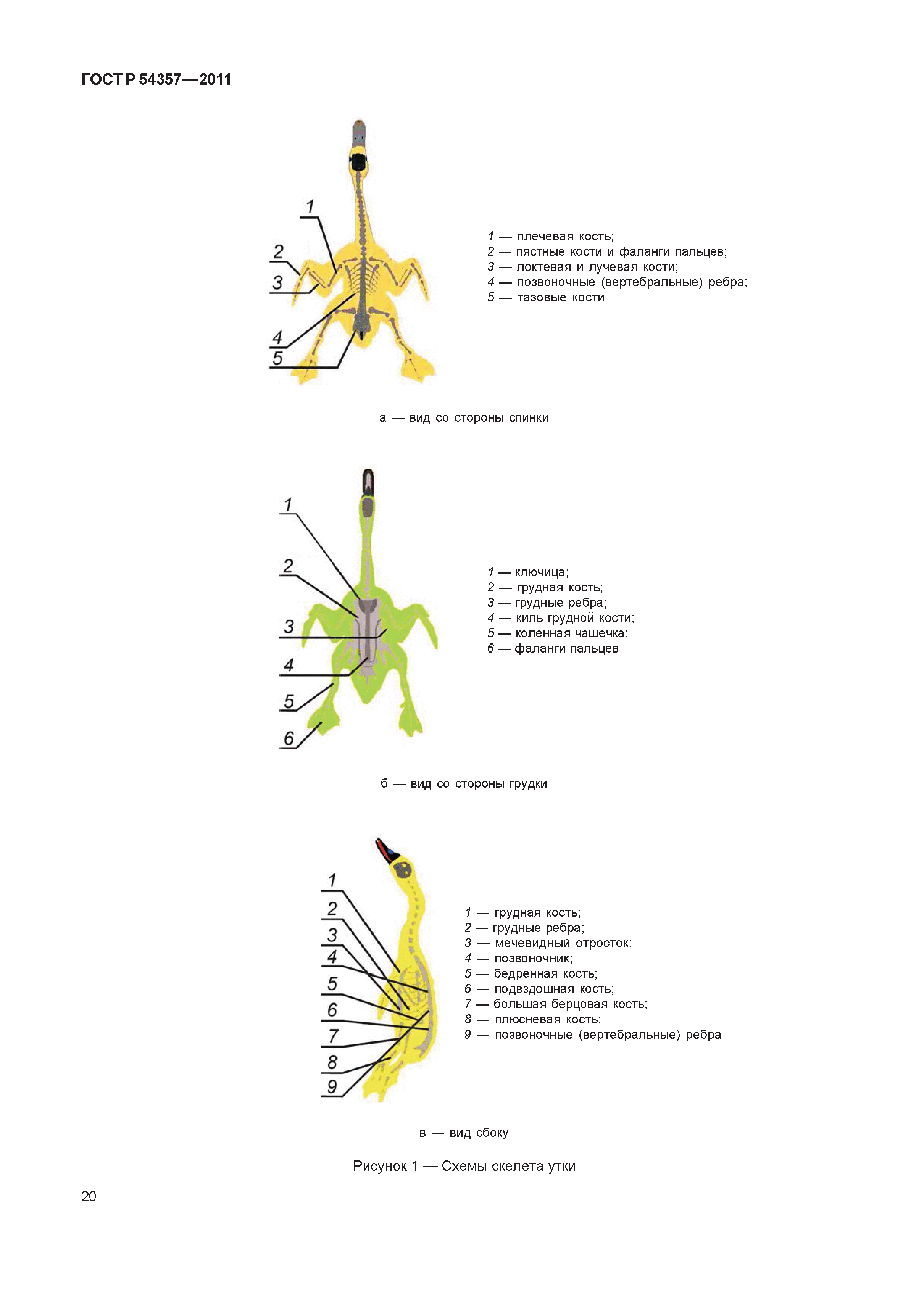 ГОСТ Р 54357—2011

1
2
3
4
5

1 — плечевая кость;
2 — пястные кости и фаланги пальцев;
3 — локтевая и лучевая кости;
4 — позвоночные (вертебральные) ребра;
5 — тазовые кости

а — вид со стороны спинки

1
2
3
4
5
6

1 — ключица;
2 — грудная кость;
3 — грудные ребра;
4 — киль грудной кости;
5 — коленная чашечка;
6 — фаланги пальцев

б — вид со стороны грудки

1
2
3
4
5
6
7
8
9

1 — грудная кость;
2 — грудные ребра;
3 — мечевидный отросток;
4 — позвоночник;
5 — бедренная кость;
6 — подвздошная кость;
7 — большая берцовая кость;
8 — плюсневая кость;
9 — позвоночные (вертебральные) ребра

в — вид сбоку

Рисунок 1 — Схемы скелета утки

20