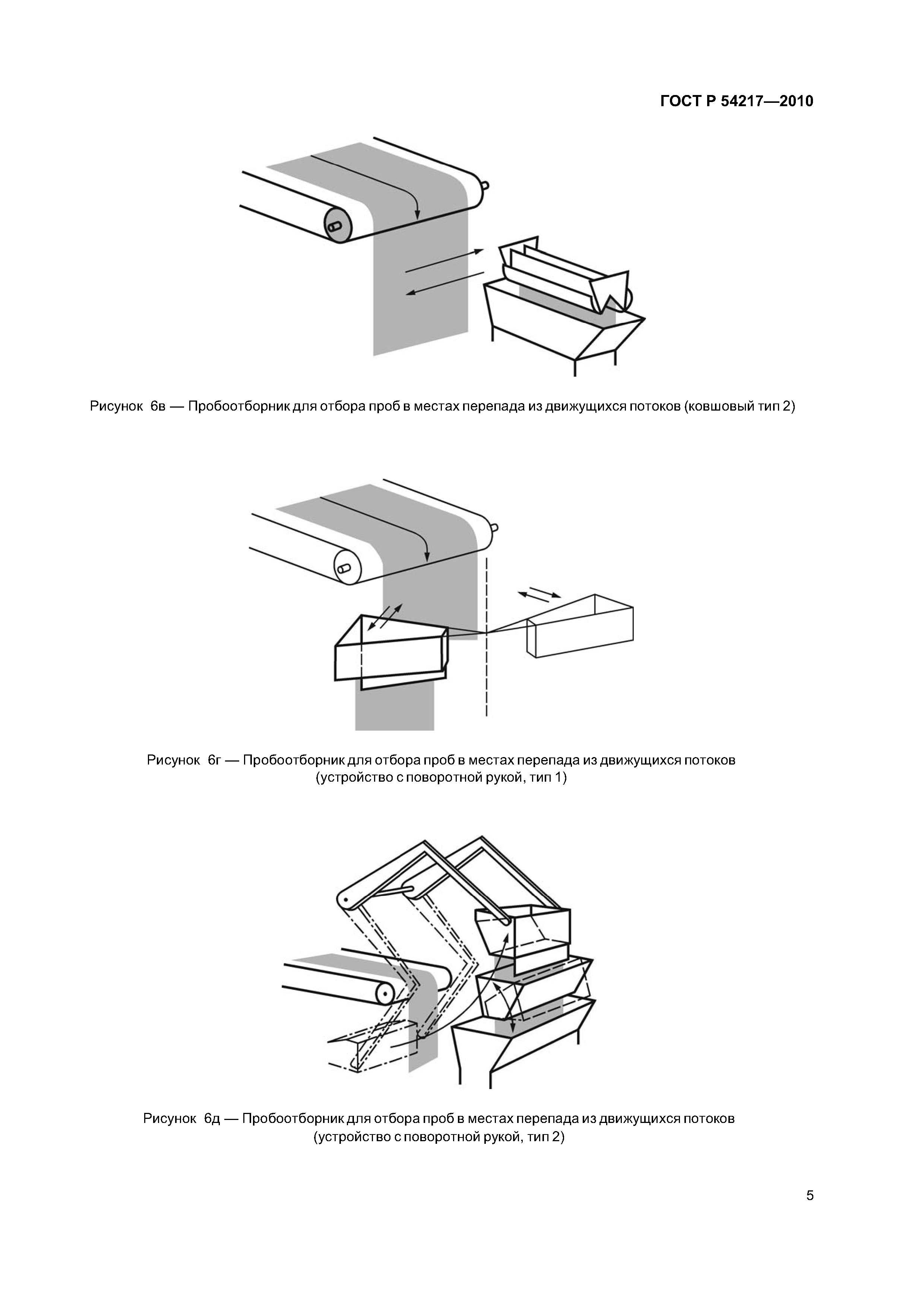 ГОСТ Р 54217—2010

Рисунок 6в — Пробоотборник для отбора проб в местах перепада из движущихся потоков (ковшовый тип 2)

Рисунок 6г — Пробоотборник для отбора проб в местах перепада из движущихся потоков (устройство с поворотной рукой, тип 1)

Рисунок 6д — Пробоотборник для отбора проб в местах перепада из движущихся потоков (устройство с поворотной рукой, тип 2)

5