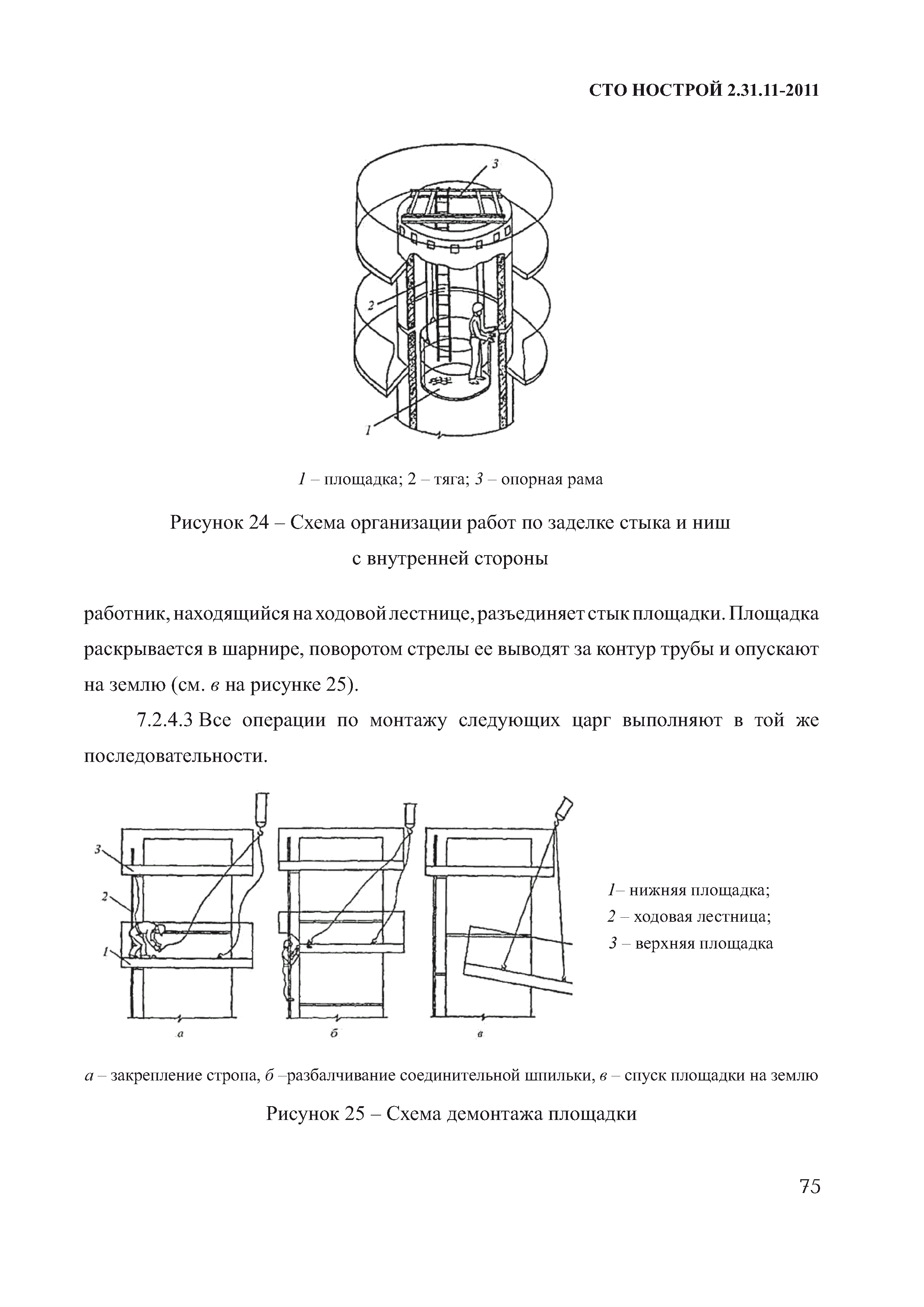 СТО НОСТРОЙ 2.31.11-2011

3

2

1

1 – площадка; 2 – тяга; 3 – опорная рама

Рисунок 24 – Схема организации работ по заделке стыка и ниш с внутренней стороны

работник, находящийся на ходовой лестнице, разъединяет стык площадки. Площадка раскрывается в шарнире, поворотом стрелы ее выводят за контур трубы и опускают на землю (см. в на рисунке 25).

7.2.4.3 Все операции по монтажу следующих царг выполняют в той же последовательности.

3

2

1

а

б

в

1– нижняя площадка;
2 – ходовая лестница;
3 – верхняя площадка

а – закрепление стропа, б –разбалчивание соединительной шпильки, в – спуск площадки на землю

Рисунок 25 – Схема демонтажа площадки

75