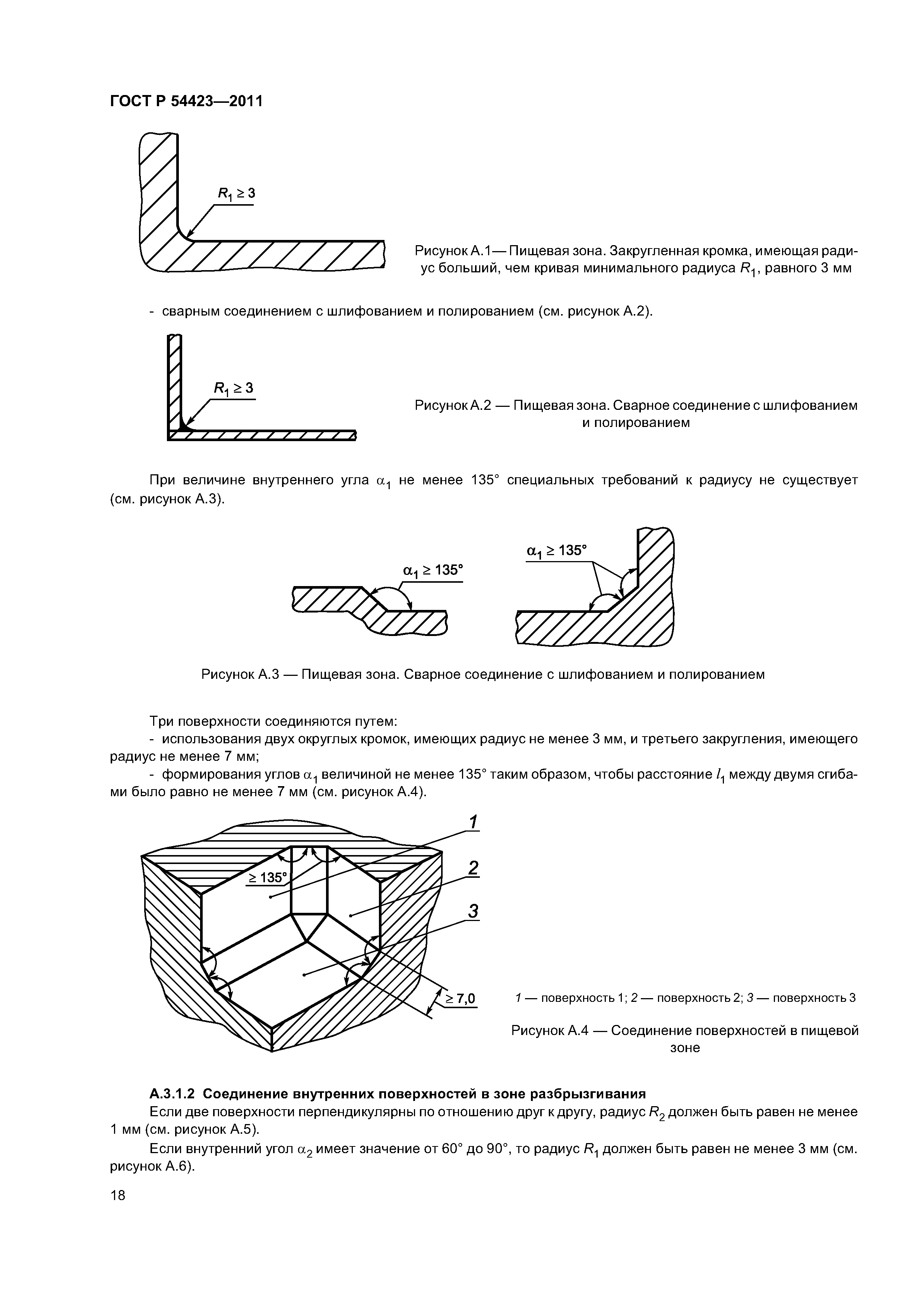 ГОСТ Р 54423—2011

$R_1 \geq 3$

Рисунок А.1— Пищевая зона. Закругленная кромка, имеющая радиус больший, чем кривая минимального радиуса $R_1$, равного 3 мм

- сварным соединением с шлифованием и полированием (см. рисунок А.2).

$R_1 \geq 3$

Рисунок А.2 — Пищевая зона. Сварное соединение с шлифованием и полированием

При величине внутреннего угла $\alpha_1$ не менее 135° специальных требований к радиусу не существует (см. рисунок А.3).

$\alpha_1 \geq 135°$

$\alpha_1 \geq 135°$

Рисунок А.3 — Пищевая зона. Сварное соединение с шлифованием и полированием

Три поверхности соединяются путем:
- использования двух округлых кромок, имеющих радиус не менее 3 мм, и третьего закругления, имеющего радиус не менее 7 мм;
- формирования углов $\alpha_1$ величиной не менее 135° таким образом, чтобы расстояние $l_1$ между двумя сгибами было равно не менее 7 мм (см. рисунок А.4).

1

2

3

$\geq 135°$

$\geq 7,0$

1 — поверхность 1; 2 — поверхность 2; 3 — поверхность 3

Рисунок А.4 — Соединение поверхностей в пищевой зоне

А.3.1.2 Соединение внутренних поверхностей в зоне разбрызгивания
Если две поверхности перпендикулярны по отношению друг к другу, радиус $R_2$ должен быть равен не менее 1 мм (см. рисунок А.5).

Если внутренний угол $\alpha_2$ имеет значение от 60° до 90°, то радиус $R_1$ должен быть равен не менее 3 мм (см. рисунок А.6).

18