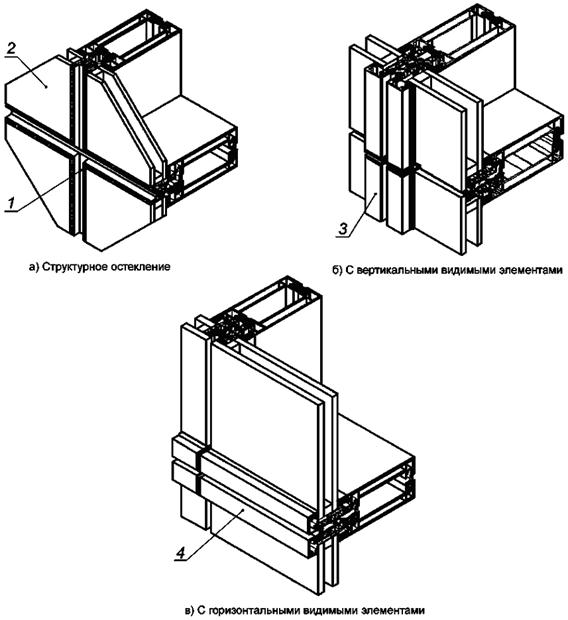 2

1

а) Структурное остекление

3

б) С вертикальными видимыми элементами

4

в) С горизонтальными видимыми элементами