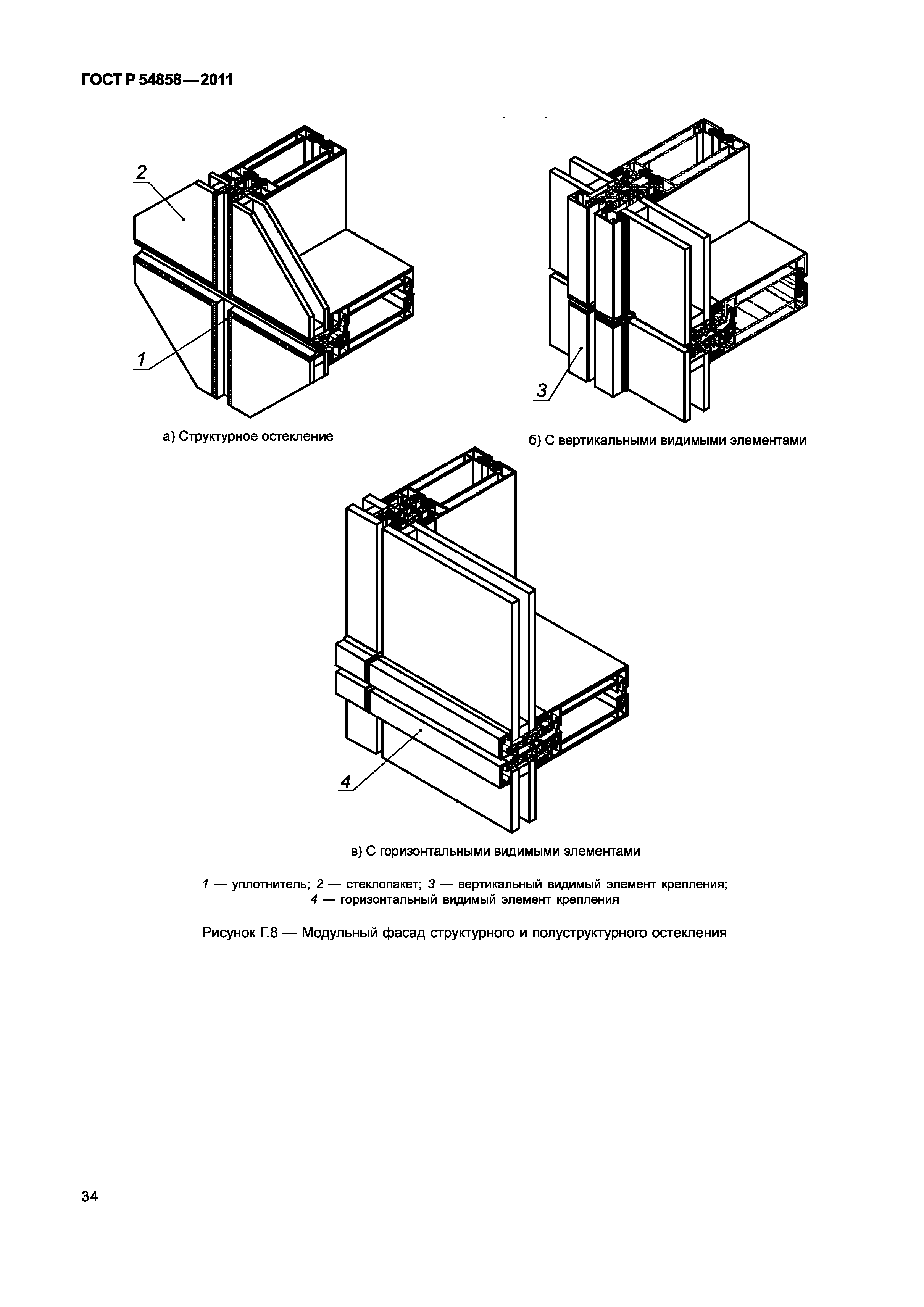 ГОСТ Р 54858—2011

2

1

а) Структурное остекление

3

б) С вертикальными видимыми элементами

4

в) С горизонтальными видимыми элементами

1 — уплотнитель; 2 — стеклопакет; 3 — вертикальный видимый элемент крепления; 4 — горизонтальный видимый элемент крепления

Рисунок Г.8 — Модульный фасад структурного и полуструктурного остекления

34