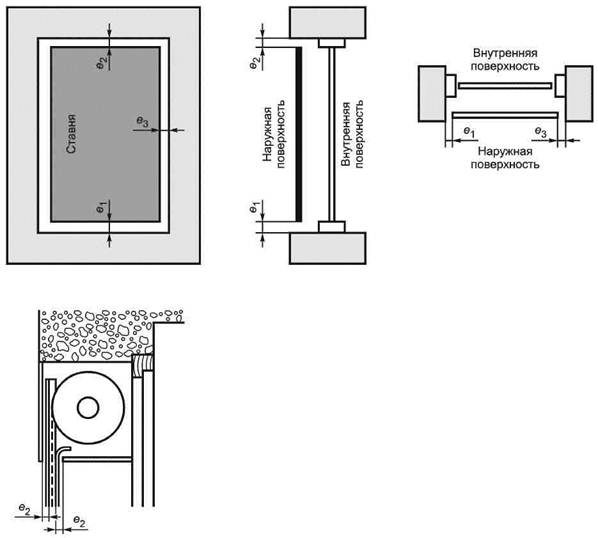 $e_2$

Ставня

$e_3$

$e_1$

$e_2$

Наружная поверхность

Внутренняя поверхность

$e_1$

Внутренняя поверхность

$e_1$

$e_3$

Наружная поверхность

$e_2$

$e_2$