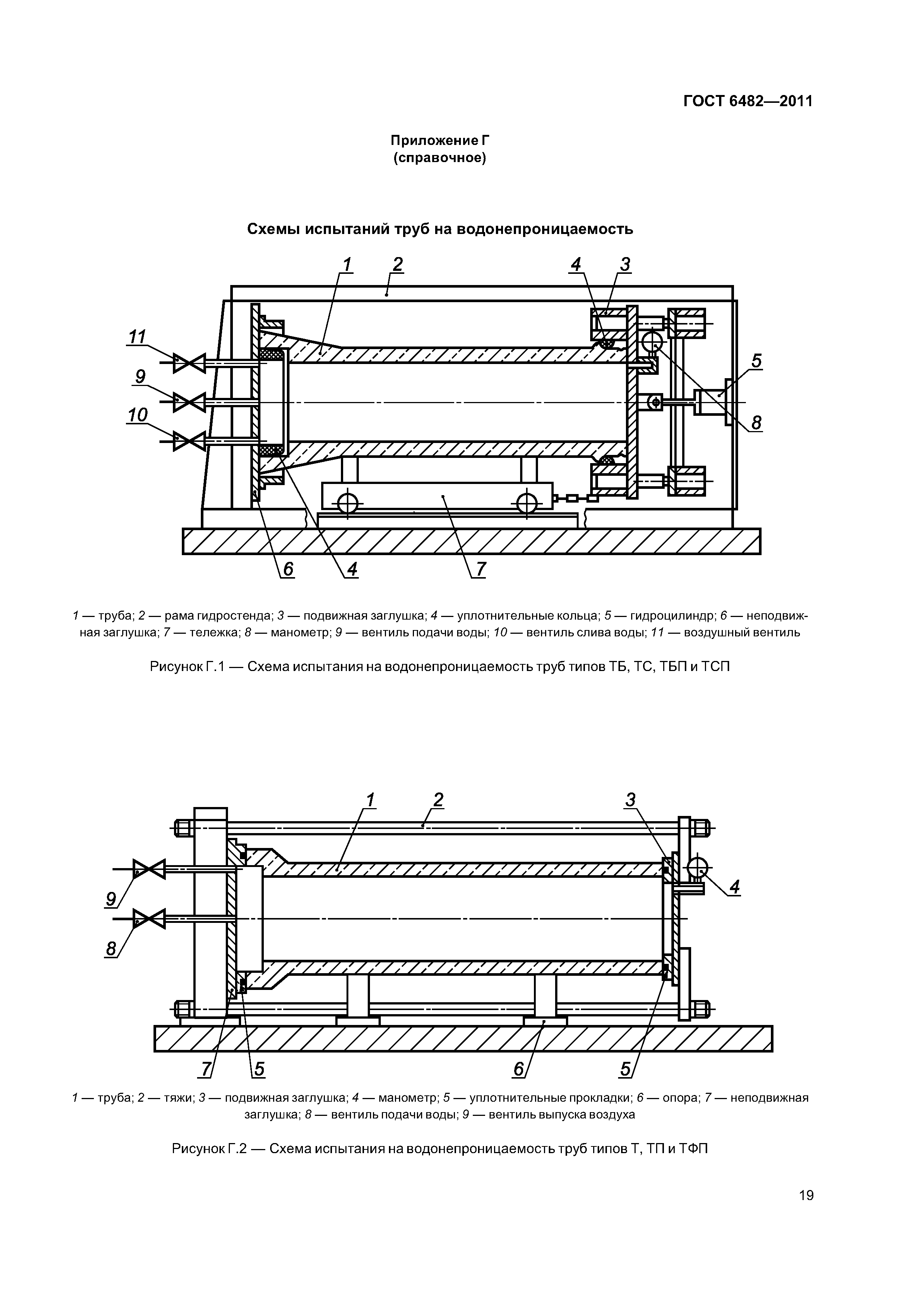 ГОСТ 6482—2011

Приложение Г
(справочное)

Схемы испытаний труб на водонепроницаемость

1 2 4 3 11 9 10 5 8 6 4 7

1 — труба; 2 — рама гидростенда; 3 — подвижная заглушка; 4 — уплотнительные кольца; 5 — гидроцилиндр; 6 — неподвижная заглушка; 7 — тележка; 8 — манометр; 9 — вентиль подачи воды; 10 — вентиль слива воды; 11 — воздушный вентиль

Рисунок Г.1 — Схема испытания на водонепроницаемость труб типов ТБ, ТС, ТБП и ТСП

1 2 3 4 9 8 7 5 6 5

1 — труба; 2 — тяжи; 3 — подвижная заглушка; 4 — манометр; 5 — уплотнительные прокладки; 6 — опора; 7 — неподвижная заглушка; 8 — вентиль подачи воды; 9 — вентиль выпуска воздуха

Рисунок Г.2 — Схема испытания на водонепроницаемость труб типов Т, ТП и ТФП

19