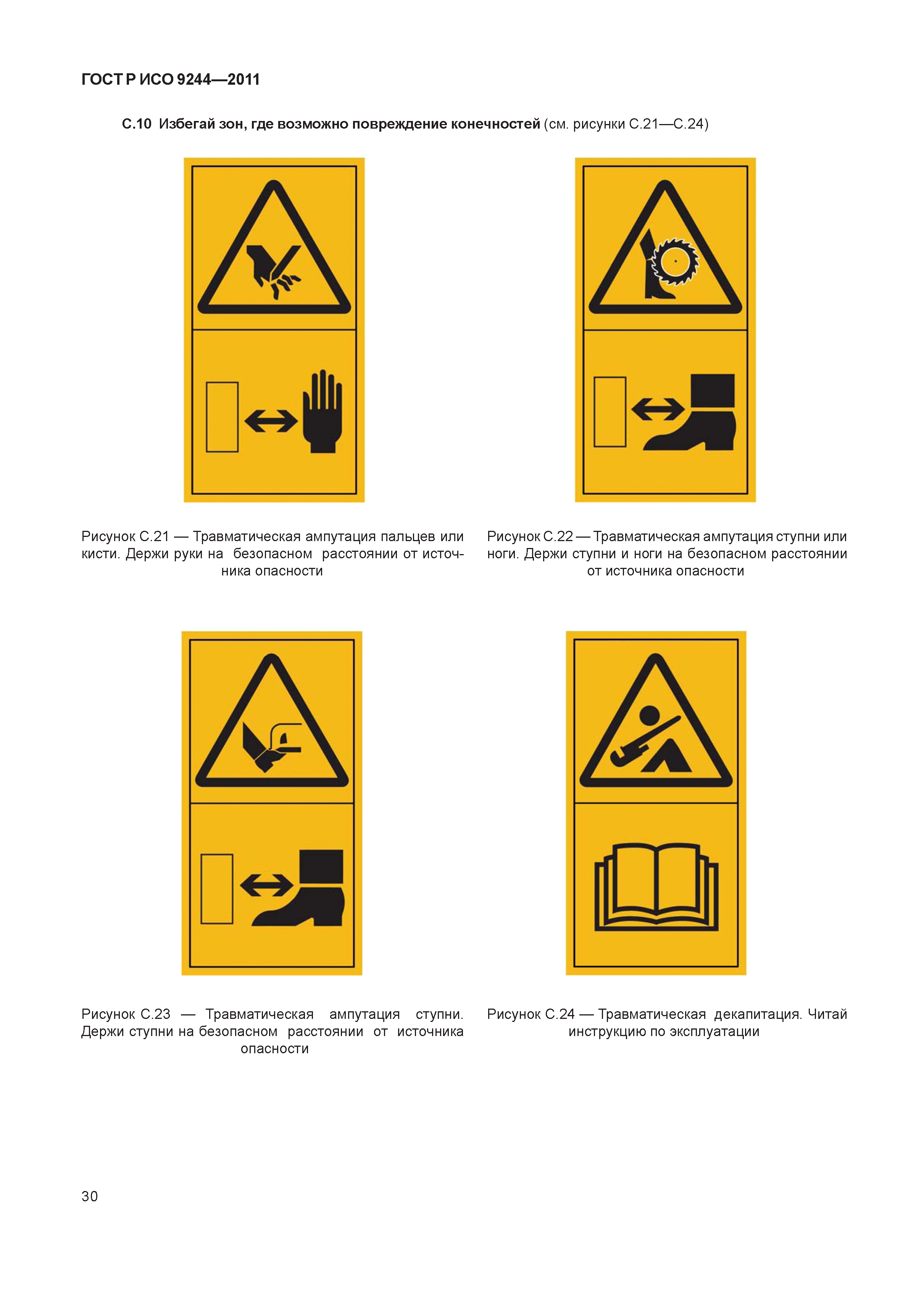 ГОСТ Р ИСО 9244—2011

С.10 Избегай зон, где возможно повреждение конечностей (см. рисунки С.21—С.24)

Рисунок С.21 — Травматическая ампутация пальцев или кисти. Держи руки на безопасном расстоянии от источника опасности

Рисунок С.22 — Травматическая ампутация ступни или ноги. Держи ступни и ноги на безопасном расстоянии от источника опасности

Рисунок С.23 — Травматическая ампутация ступни. Держи ступни на безопасном расстоянии от источника опасности

Рисунок С.24 — Травматическая декапитация. Читай инструкцию по эксплуатации

30