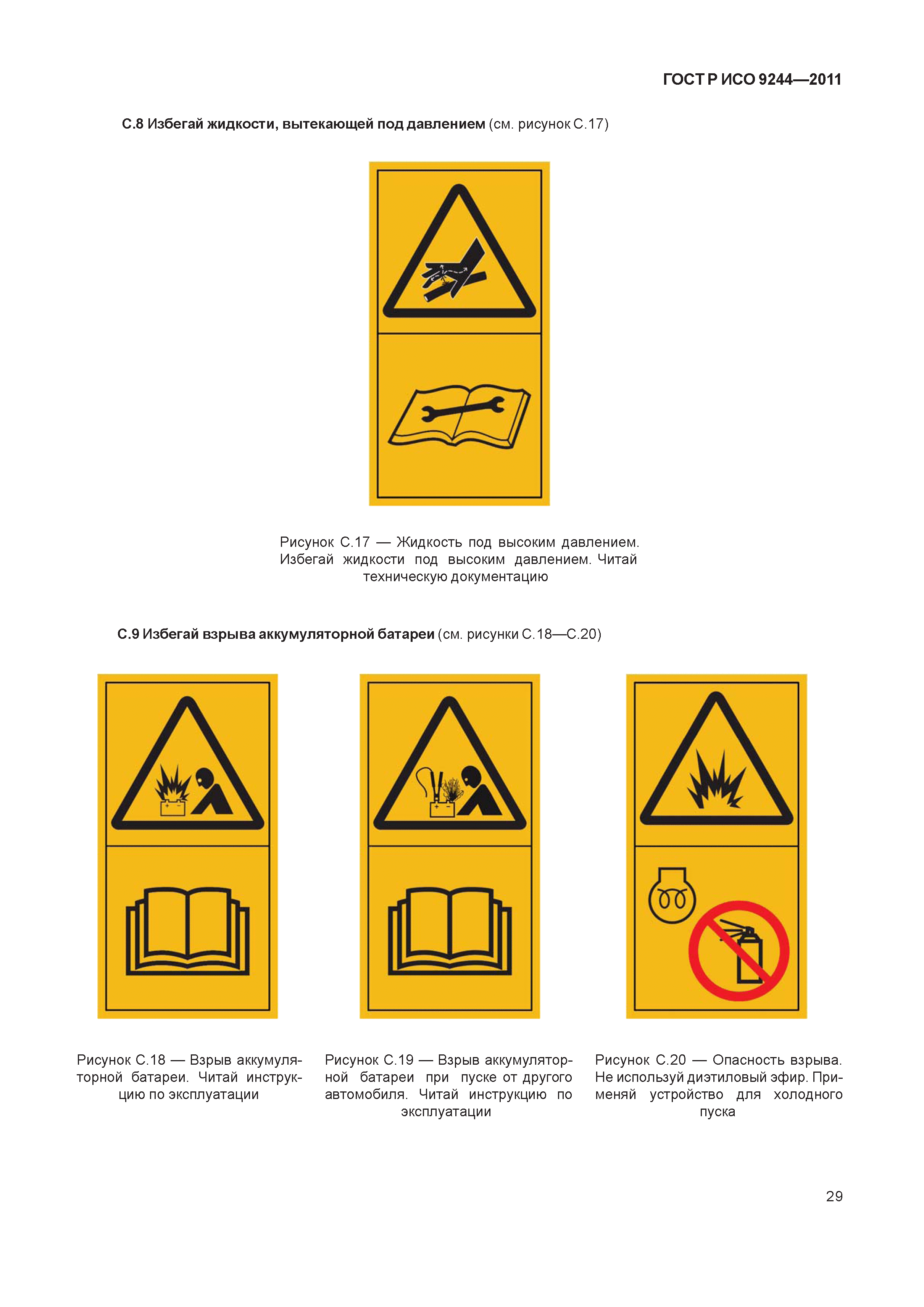 ГОСТ Р ИСО 9244—2011

С.8 Избегай жидкости, вытекающей под давлением (см. рисунок С.17)

Рисунок С.17 — Жидкость под высоким давлением. Избегай жидкости под высоким давлением. Читай техническую документацию

С.9 Избегай взрыва аккумуляторной батареи (см. рисунки С.18—С.20)

Рисунок С.18 — Взрыв аккумуляторной батареи. Читай инструкцию по эксплуатации

Рисунок С.19 — Взрыв аккумуляторной батареи при пуске от другого автомобиля. Читай инструкцию по эксплуатации

Рисунок С.20 — Опасность взрыва. Не используй диэтиловый эфир. Применяй устройство для холодного пуска

29