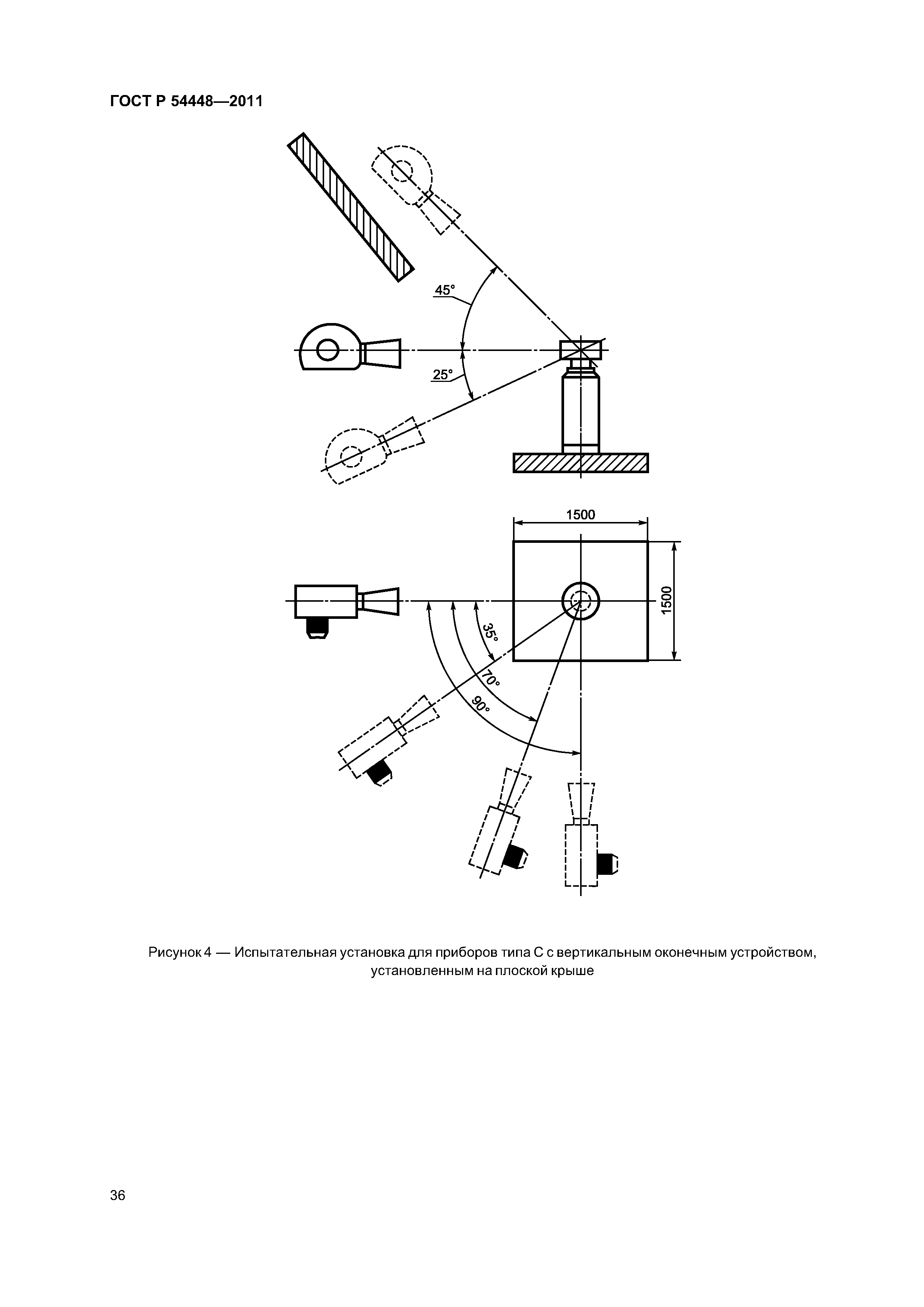 ГОСТ Р 54448—2011

45°

25°

1500

1500

35°

70°

90°

Рисунок 4 — Испытательная установка для приборов типа С с вертикальным оконечным устройством, установленным на плоской крыше

36