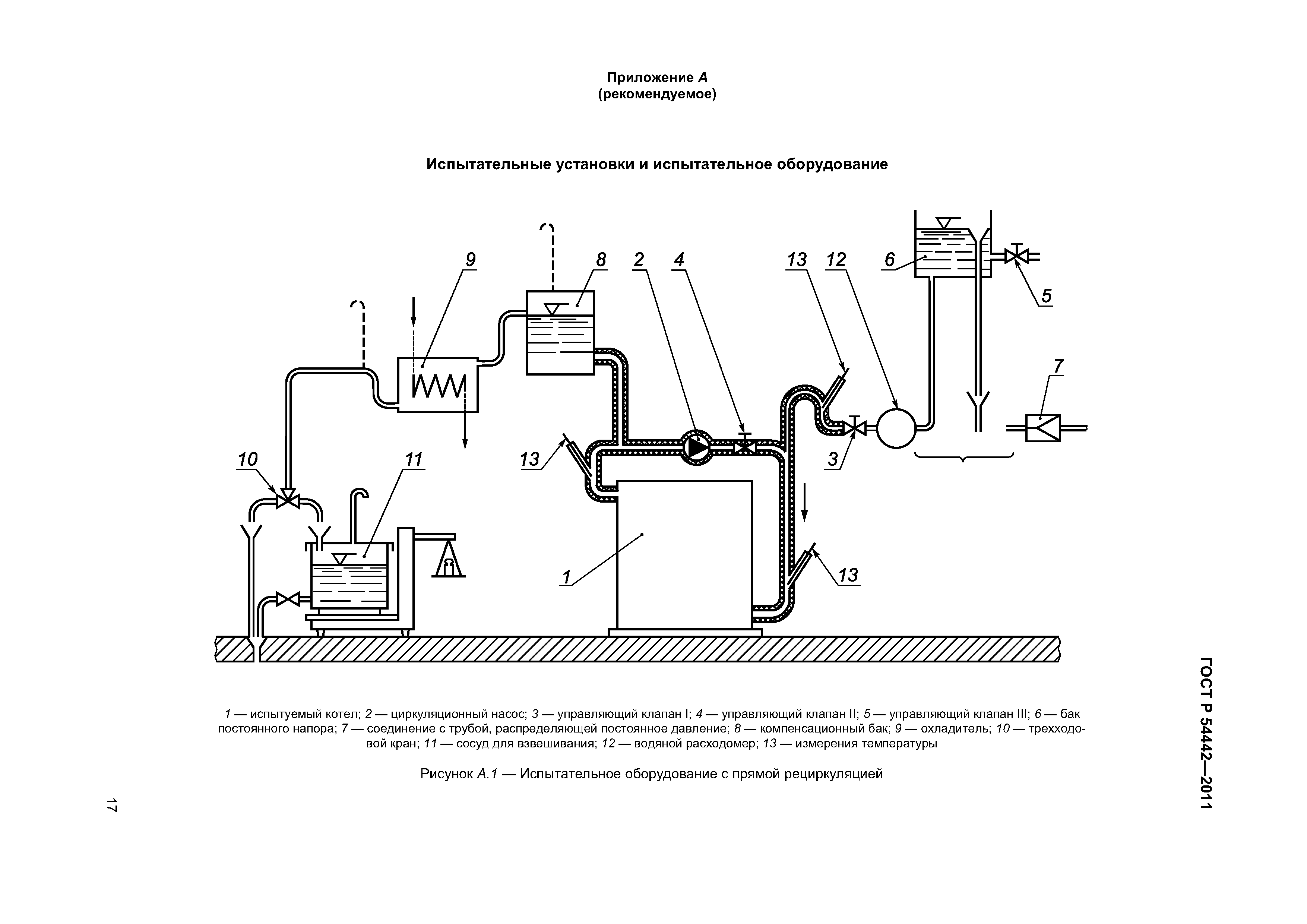 Приложение А
(рекомендуемое)

Испытательные установки и испытательное оборудование

9 8 2 4 13 12 6 5 7 10 11 13 3 1 13

1 — испытуемый котел; 2 — циркуляционный насос; 3 — управляющий клапан I; 4 — управляющий клапан II; 5 — управляющий клапан III; 6 — бак постоянного напора; 7 — соединение с трубой, распределяющей постоянное давление; 8 — компенсационный бак; 9 — охладитель; 10 — трехходовой кран; 11 — сосуд для взвешивания; 12 — водяной расходомер; 13 — измерения температуры

Рисунок А.1 — Испытательное оборудование с прямой рециркуляцией

ГОСТ Р 54442—2011

17