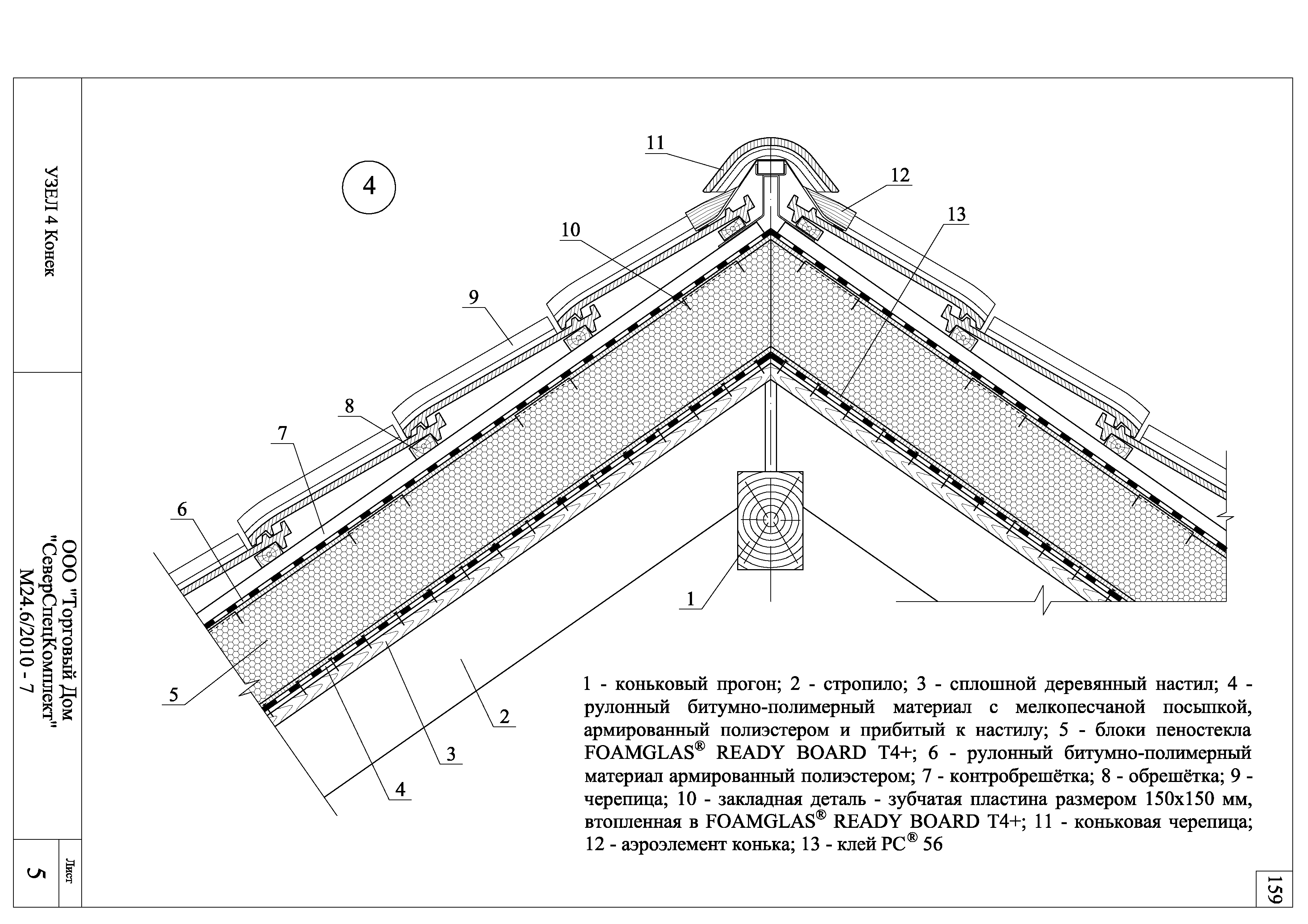 УЗЕЛ 4 Конек

ООО "Торговый Дом "СеверСпецКомплект" М24.6/2010 - 7

Лист

5

4

11

12

13

10

9

8

7

6

5

4

3

2

1

1 - коньковый прогон; 2 - стропило; 3 - сплошной деревянный настил; 4 - рулонный битумно-полимерный материал с мелкопесчаной посыпкой, армированный полиэстером и прибитый к настилу; 5 - блоки пеностекла FOAMGLAS® READY BOARD T4+; 6 - рулонный битумно-полимерный материал армированный полиэстером; 7 - контробрешётка; 8 - обрешётка; 9 - черепица; 10 - закладная деталь - зубчатая пластина размером 150х150 мм, втопленная в FOAMGLAS® READY BOARD T4+; 11 - коньковая черепица; 12 - аэроэлемент конька; 13 - клей PC® 56

159