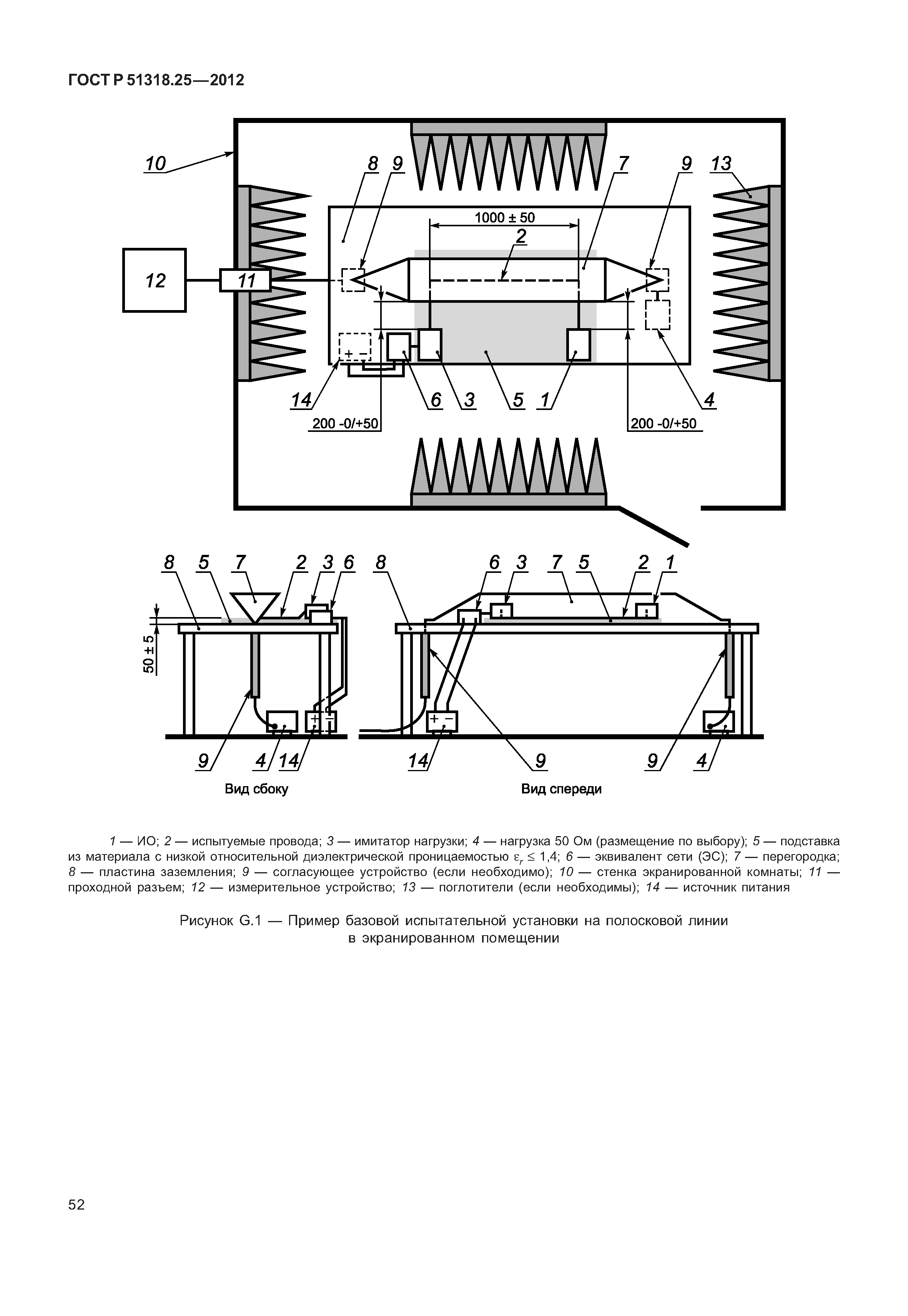 ГОСТ Р 51318.25—2012

10
8
9
7
9
13
1000 ± 50
2
12
11
+ −
14
6
3
5
1
4
200 -0/+50
200 -0/+50

8 5 7 2 3 6
50 ± 5
+ −
9 4 14
Вид сбоку

8 6 3 7 5 2 1
+ −
14 9 9 4
Вид спереди

1 — ИО; 2 — испытуемые провода; 3 — имитатор нагрузки; 4 — нагрузка 50 Ом (размещение по выбору); 5 — подставка из материала с низкой относительной диэлектрической проницаемостью $\varepsilon_r \leq 1{,}4$; 6 — эквивалент сети (ЭС); 7 — перегородка; 8 — пластина заземления; 9 — согласующее устройство (если необходимо); 10 — стенка экранированной комнаты; 11 — проходной разъем; 12 — измерительное устройство; 13 — поглотители (если необходимы); 14 — источник питания

Рисунок G.1 — Пример базовой испытательной установки на полосковой линии в экранированном помещении

52