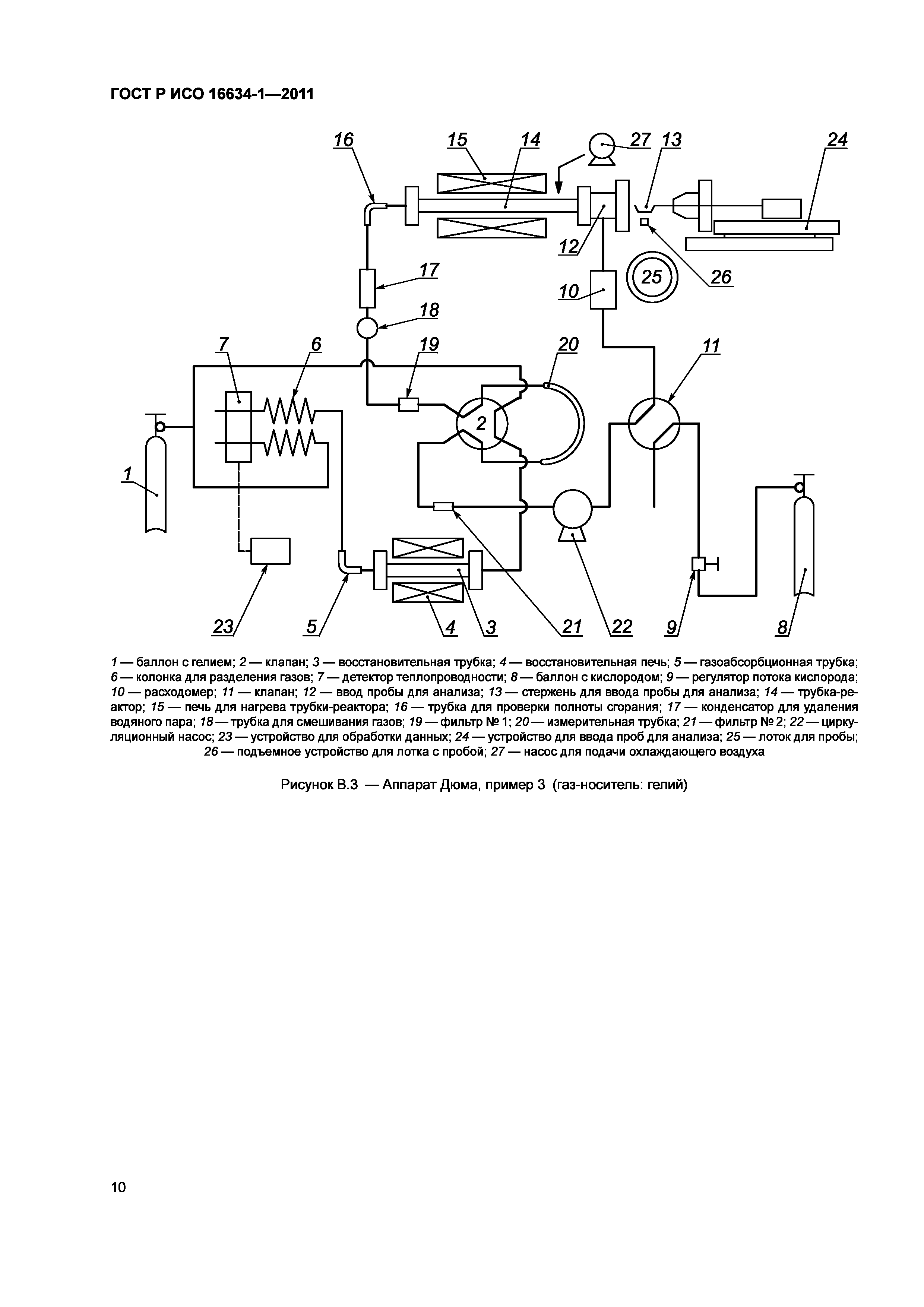 ГОСТ Р ИСО 16634-1—2011

16 15 14 27 13 24

12

17 10 25 26

18

7 6 19 20 11

2

1

23 5 4 3 21 22 9 8

1 — баллон с гелием; 2 — клапан; 3 — восстановительная трубка; 4 — восстановительная печь; 5 — газоабсорбционная трубка; 6 — колонка для разделения газов; 7 — детектор теплопроводности; 8 — баллон с кислородом; 9 — регулятор потока кислорода; 10 — расходомер; 11 — клапан; 12 — ввод пробы для анализа; 13 — стержень для ввода пробы для анализа; 14 — трубка-реактор; 15 — печь для нагрева трубки-реактора; 16 — трубка для проверки полноты сгорания; 17 — конденсатор для удаления водяного пара; 18 — трубка для смешивания газов; 19 — фильтр № 1; 20 — измерительная трубка; 21 — фильтр № 2; 22 — циркуляционный насос; 23 — устройство для обработки данных; 24 — устройство для ввода проб для анализа; 25 — лоток для пробы; 26 — подъемное устройство для лотка с пробой; 27 — насос для подачи охлаждающего воздуха

Рисунок В.3 — Аппарат Дюма, пример 3 (газ-носитель: гелий)

10