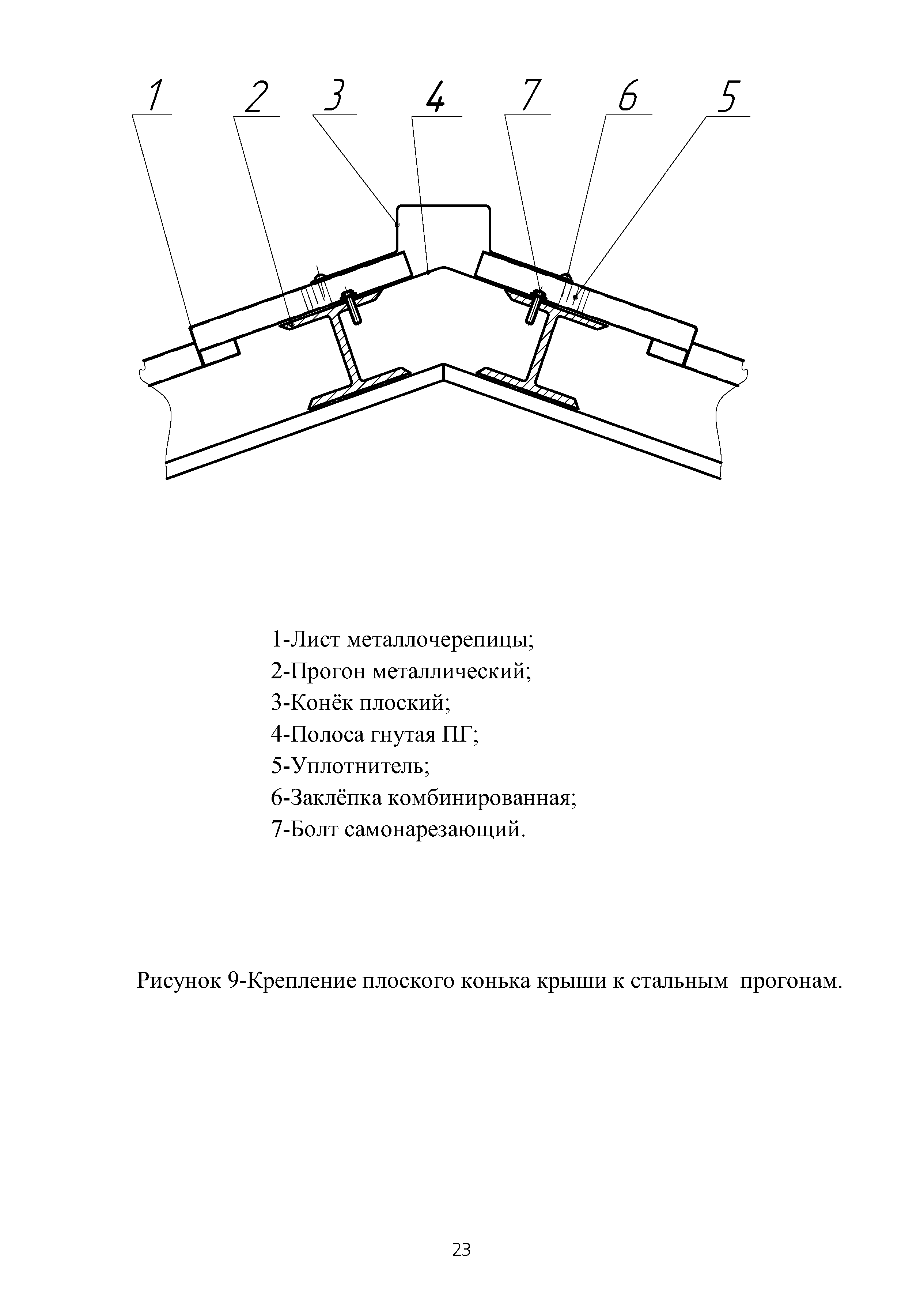 1 2 3 4 7 6 5

1-Лист металлочерепицы;
2-Прогон металлический;
3-Конёк плоский;
4-Полоса гнутая ПГ;
5-Уплотнитель;
6-Заклёпка комбинированная;
7-Болт самонарезающий.

Рисунок 9-Крепление плоского конька крыши к стальным прогонам.

23