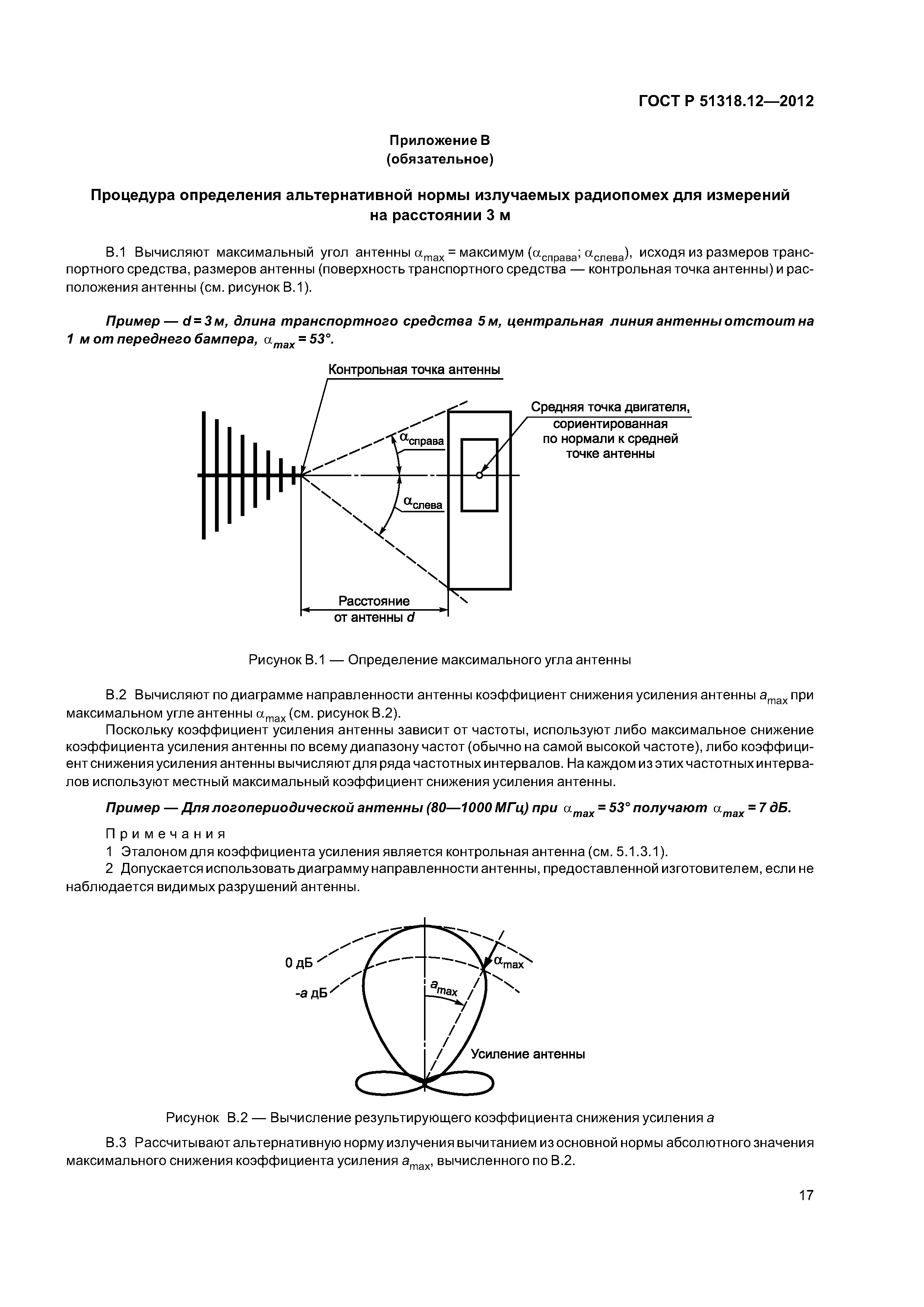 ГОСТ Р 51318.12—2012

Приложение В
(обязательное)

Процедура определения альтернативной нормы излучаемых радиопомех для измерений на расстоянии 3 м

В.1 Вычисляют максимальный угол антенны $\alpha_{max}$ = максимум ($\alpha_{справа}$; $\alpha_{слева}$), исходя из размеров транспортного средства, размеров антенны (поверхность транспортного средства — контрольная точка антенны) и расположения антенны (см. рисунок В.1).

Пример — d = 3 м, длина транспортного средства 5 м, центральная линия антенны отстоит на 1 м от переднего бампера, $\alpha_{max}$ = 53°.

Контрольная точка антенны

Средняя точка двигателя, сориентированная по нормали к средней точке антенны

$\alpha_{справа}$

$\alpha_{слева}$

Расстояние от антенны d

Рисунок В.1 — Определение максимального угла антенны

В.2 Вычисляют по диаграмме направленности антенны коэффициент снижения усиления антенны $a_{max}$ при максимальном угле антенны $\alpha_{max}$ (см. рисунок В.2).

Поскольку коэффициент усиления антенны зависит от частоты, используют либо максимальное снижение коэффициента усиления антенны по всему диапазону частот (обычно на самой высокой частоте), либо коэффициент снижения усиления антенны вычисляют для ряда частотных интервалов. На каждом из этих частотных интервалов используют местный максимальный коэффициент снижения усиления антенны.

Пример — Для логопериодической антенны (80—1000 МГц) при $\alpha_{max}$ = 53° получают $\alpha_{max}$ = 7 дБ.

Примечания
1 Эталоном для коэффициента усиления является контрольная антенна (см. 5.1.3.1).
2 Допускается использовать диаграмму направленности антенны, предоставленной изготовителем, если не наблюдается видимых разрушений антенны.

0 дБ

-a дБ

$\alpha_{max}$

$a_{max}$

Усиление антенны

Рисунок В.2 — Вычисление результирующего коэффициента снижения усиления a

В.3 Рассчитывают альтернативную норму излучения вычитанием из основной нормы абсолютного значения максимального снижения коэффициента усиления $a_{max}$, вычисленного по В.2.

17