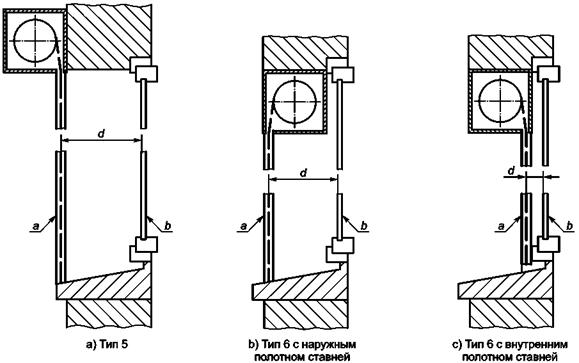 d

a

b

a) Тип 5

d

a

b

b) Тип 6 с наружным полотном ставней

d

a

b

c) Тип 6 с внутренним полотном ставней