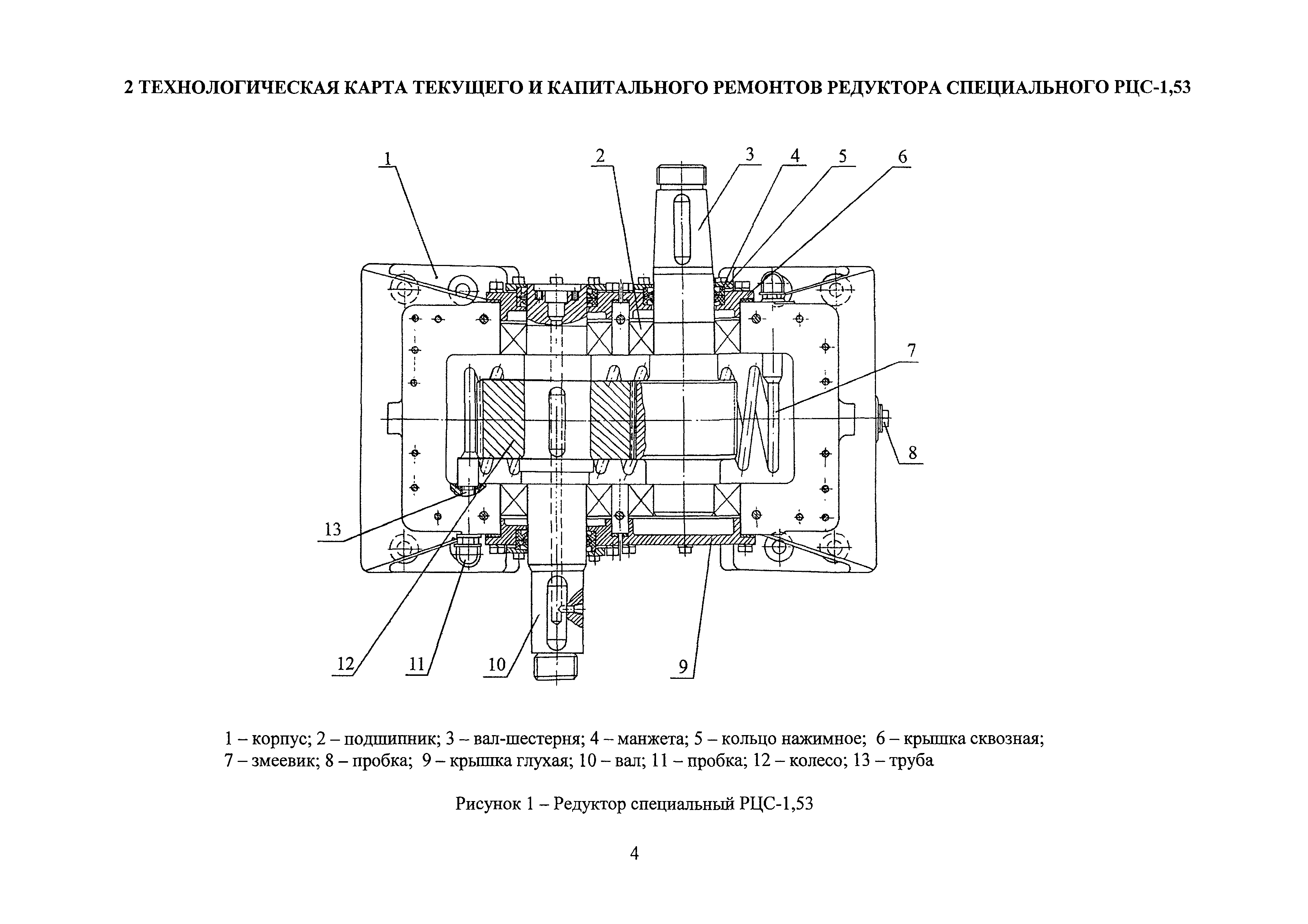 2 ТЕХНОЛОГИЧЕСКАЯ КАРТА ТЕКУЩЕГО И КАПИТАЛЬНОГО РЕМОНТОВ РЕДУКТОРА СПЕЦИАЛЬНОГО РЦС-1,53

1
2
3
4
5
6
7
8
13
12
11
10
9

1 – корпус; 2 – подшипник; 3 – вал-шестерня; 4 – манжета; 5 – кольцо нажимное; 6 – крышка сквозная; 7 – змеевик; 8 – пробка; 9 – крышка глухая; 10 – вал; 11 – пробка; 12 – колесо; 13 – труба

Рисунок 1 – Редуктор специальный РЦС-1,53

4