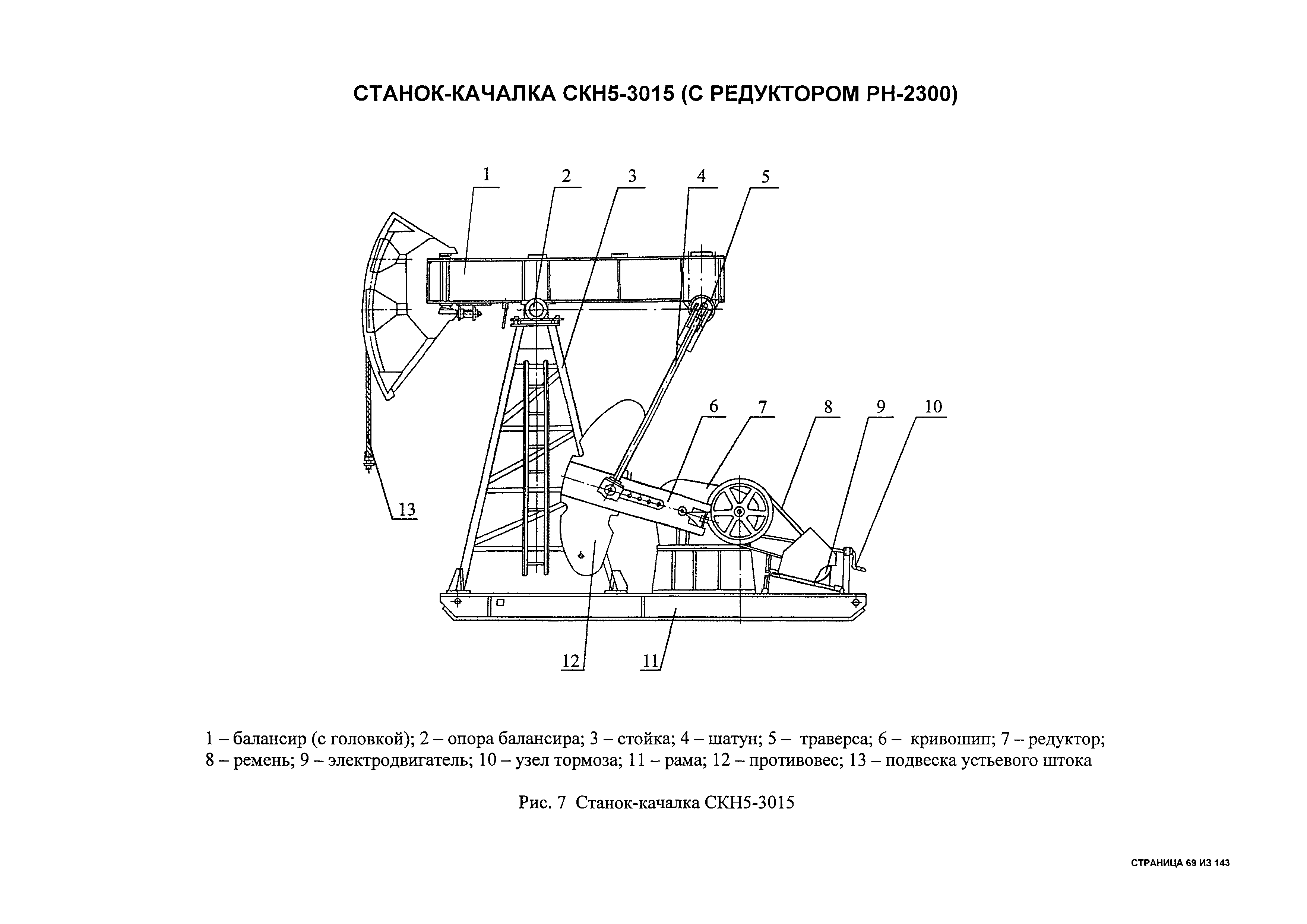 СТАНОК-КАЧАЛКА СКН5-3015 (С РЕДУКТОРОМ РН-2300)

1
2
3
4
5
6
7
8
9
10
13
12
11

1 – балансир (с головкой); 2 – опора балансира; 3 – стойка; 4 – шатун; 5 – траверса; 6 – кривошип; 7 – редуктор; 8 – ремень; 9 – электродвигатель; 10 – узел тормоза; 11 – рама; 12 – противовес; 13 – подвеска устьевого штока

Рис. 7 Станок-качалка СКН5-3015

СТРАНИЦА 69 ИЗ 143