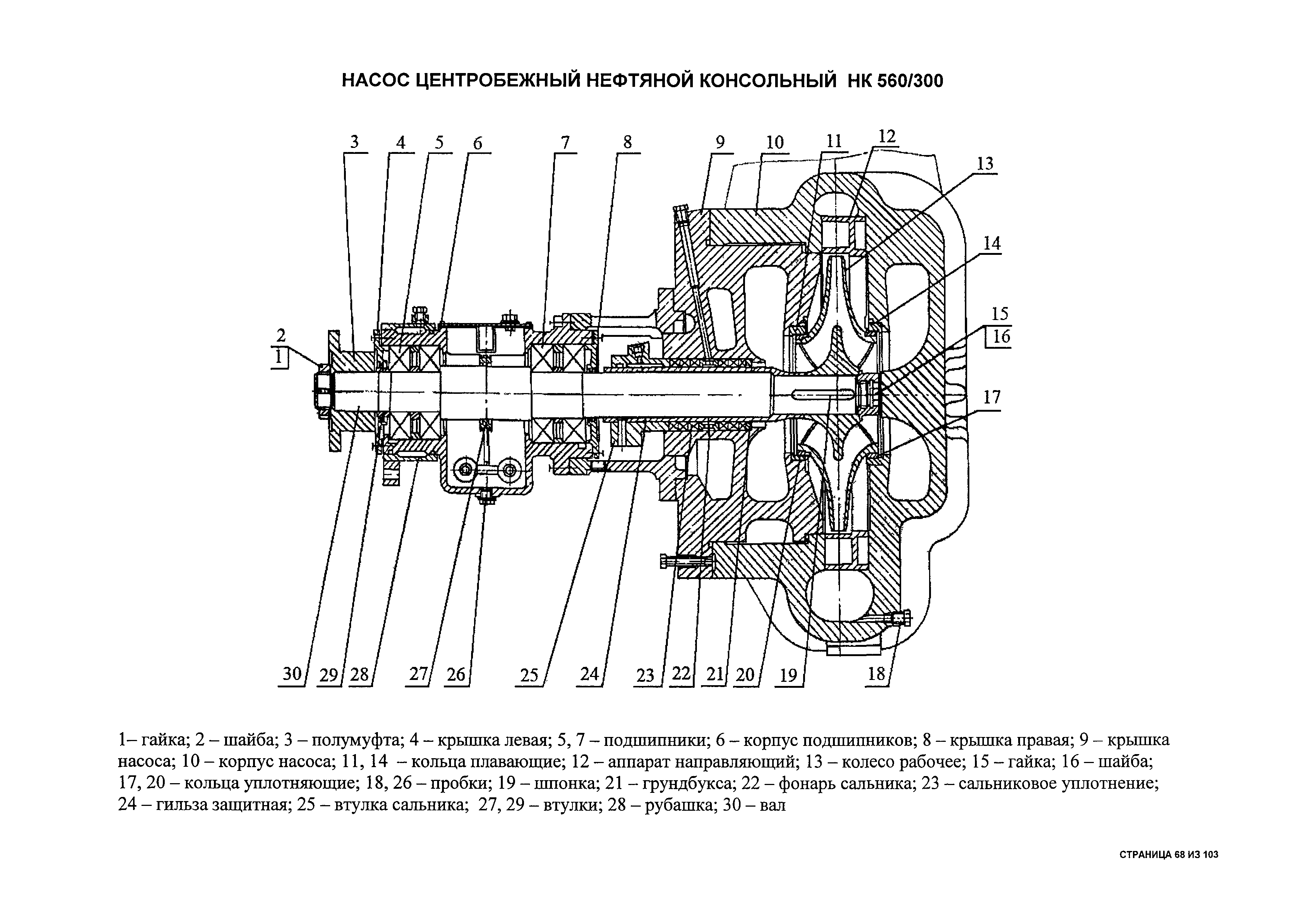 НАСОС ЦЕНТРОБЕЖНЫЙ НЕФТЯНОЙ КОНСОЛЬНЫЙ НК 560/300

3 4 5 6 7 8 9 10 11 12 13 14 15 16 17 2 1

30 29 28 27 26 25 24 23 22 21 20 19 18

1– гайка; 2 – шайба; 3 – полумуфта; 4 – крышка левая; 5, 7 – подшипники; 6 – корпус подшипников; 8 – крышка правая; 9 – крышка насоса; 10 – корпус насоса; 11, 14 – кольца плавающие; 12 – аппарат направляющий; 13 – колесо рабочее; 15 – гайка; 16 – шайба; 17, 20 – кольца уплотняющие; 18, 26 – пробки; 19 – шпонка; 21 – грундбукса; 22 – фонарь сальника; 23 – сальниковое уплотнение; 24 – гильза защитная; 25 – втулка сальника; 27, 29 – втулки; 28 – рубашка; 30 – вал

СТРАНИЦА 68 ИЗ 103