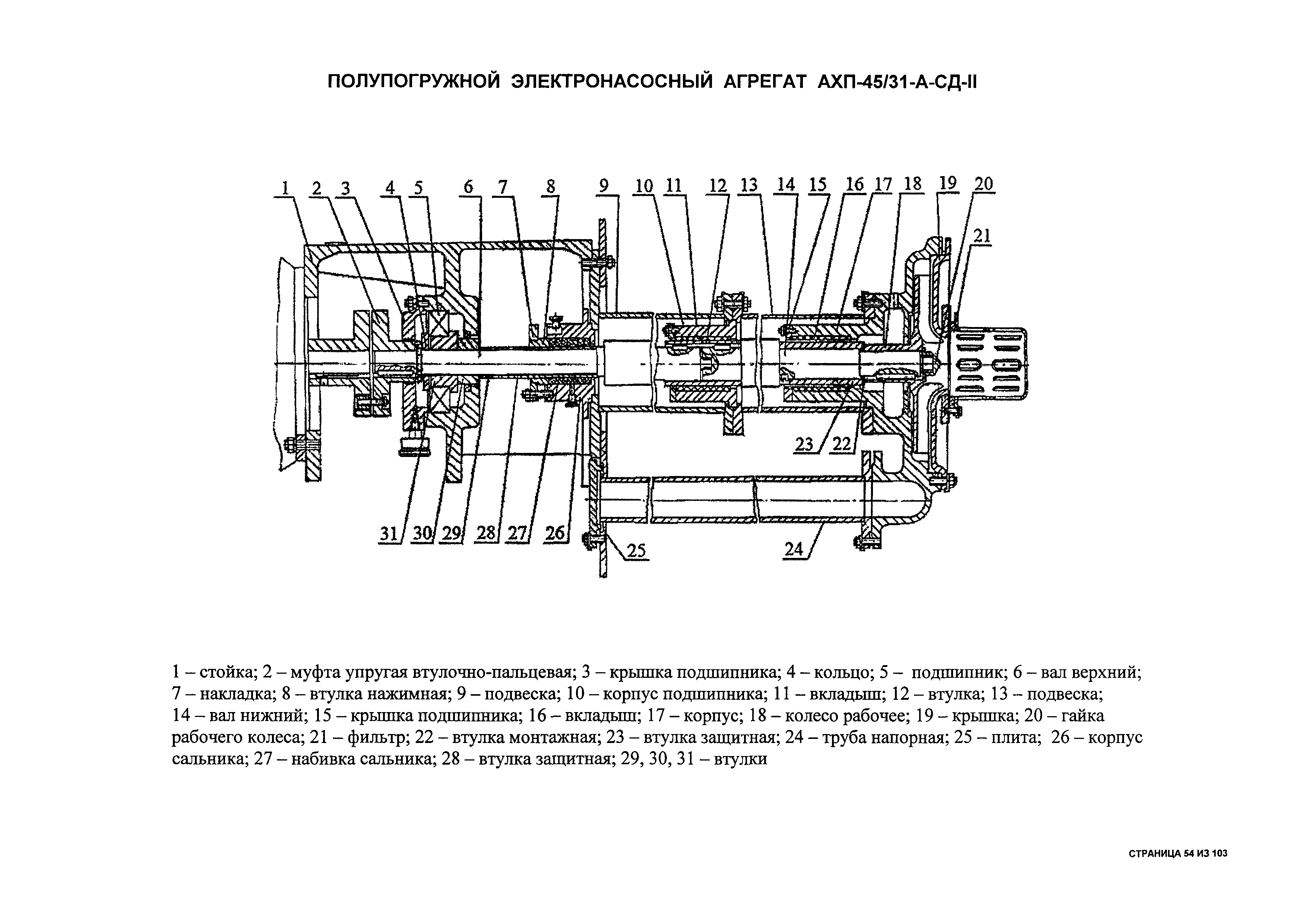 ПОЛУПОГРУЖНОЙ ЭЛЕКТРОНАСОСНЫЙ АГРЕГАТ АХП-45/31-А-СД-II

1 2 3 4 5 6 7 8 9 10 11 12 13 14 15 16 17 18 19 20 21

23 22

31 30 29 28 27 26 25 24

1 – стойка; 2 – муфта упругая втулочно-пальцевая; 3 – крышка подшипника; 4 – кольцо; 5 – подшипник; 6 – вал верхний; 7 – накладка; 8 – втулка нажимная; 9 – подвеска; 10 – корпус подшипника; 11 – вкладыш; 12 – втулка; 13 – подвеска; 14 – вал нижний; 15 – крышка подшипника; 16 – вкладыш; 17 – корпус; 18 – колесо рабочее; 19 – крышка; 20 – гайка рабочего колеса; 21 – фильтр; 22 – втулка монтажная; 23 – втулка защитная; 24 – труба напорная; 25 – плита; 26 – корпус сальника; 27 – набивка сальника; 28 – втулка защитная; 29, 30, 31 – втулки

СТРАНИЦА 54 ИЗ 103