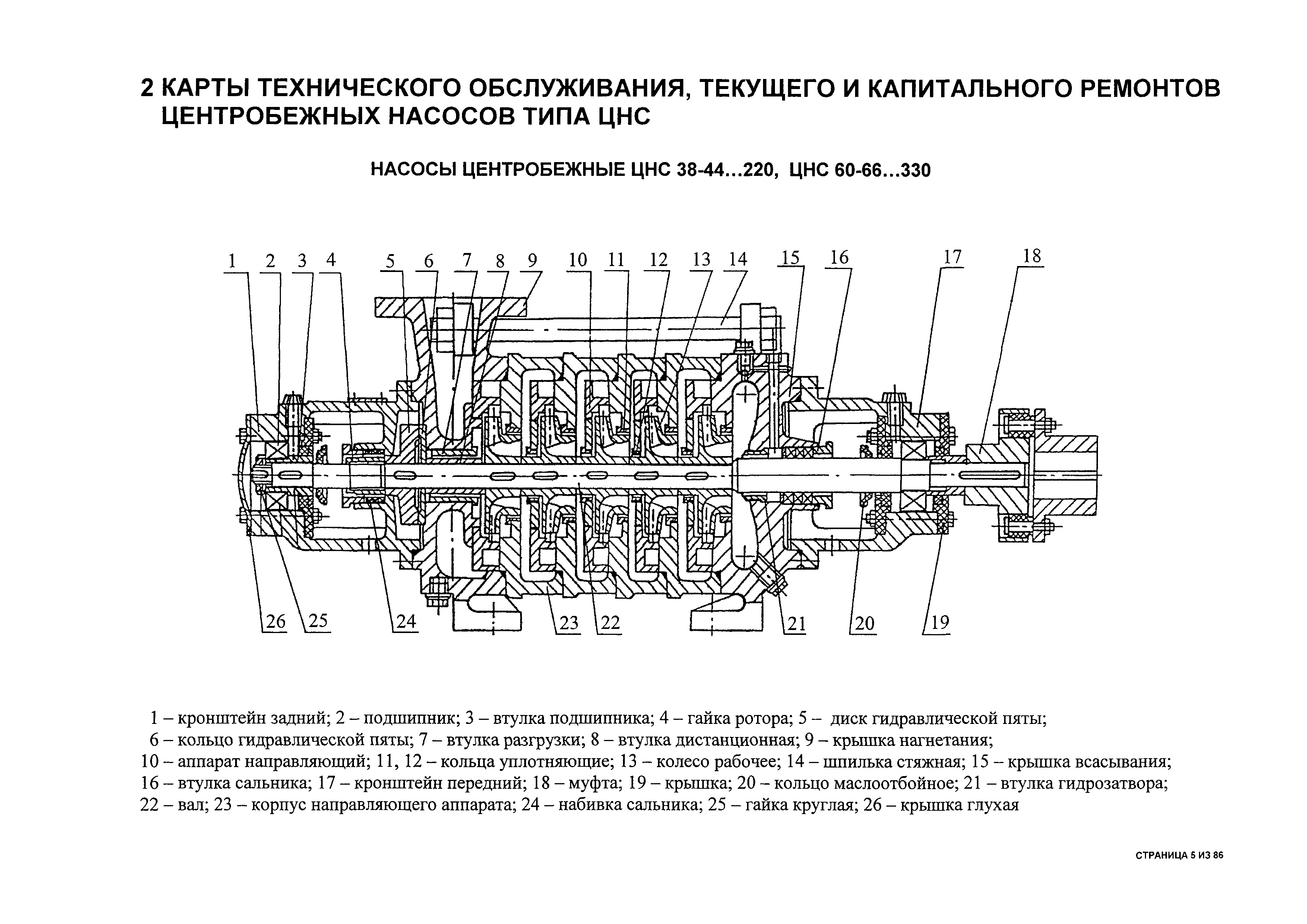 2 КАРТЫ ТЕХНИЧЕСКОГО ОБСЛУЖИВАНИЯ, ТЕКУЩЕГО И КАПИТАЛЬНОГО РЕМОНТОВ ЦЕНТРОБЕЖНЫХ НАСОСОВ ТИПА ЦНС

НАСОСЫ ЦЕНТРОБЕЖНЫЕ ЦНС 38-44…220, ЦНС 60-66…330

1 2 3 4 5 6 7 8 9 10 11 12 13 14 15 16 17 18

26 25 24 23 22 21 20 19

1 – кронштейн задний; 2 – подшипник; 3 – втулка подшипника; 4 – гайка ротора; 5 – диск гидравлической пяты; 6 – кольцо гидравлической пяты; 7 – втулка разгрузки; 8 – втулка дистанционная; 9 – крышка нагнетания; 10 – аппарат направляющий; 11, 12 – кольца уплотняющие; 13 – колесо рабочее; 14 – шпилька стяжная; 15 – крышка всасывания; 16 – втулка сальника; 17 – кронштейн передний; 18 – муфта; 19 – крышка; 20 – кольцо маслоотбойное; 21 – втулка гидрозатвора; 22 – вал; 23 – корпус направляющего аппарата; 24 – набивка сальника; 25 – гайка круглая; 26 – крышка глухая

СТРАНИЦА 5 ИЗ 86