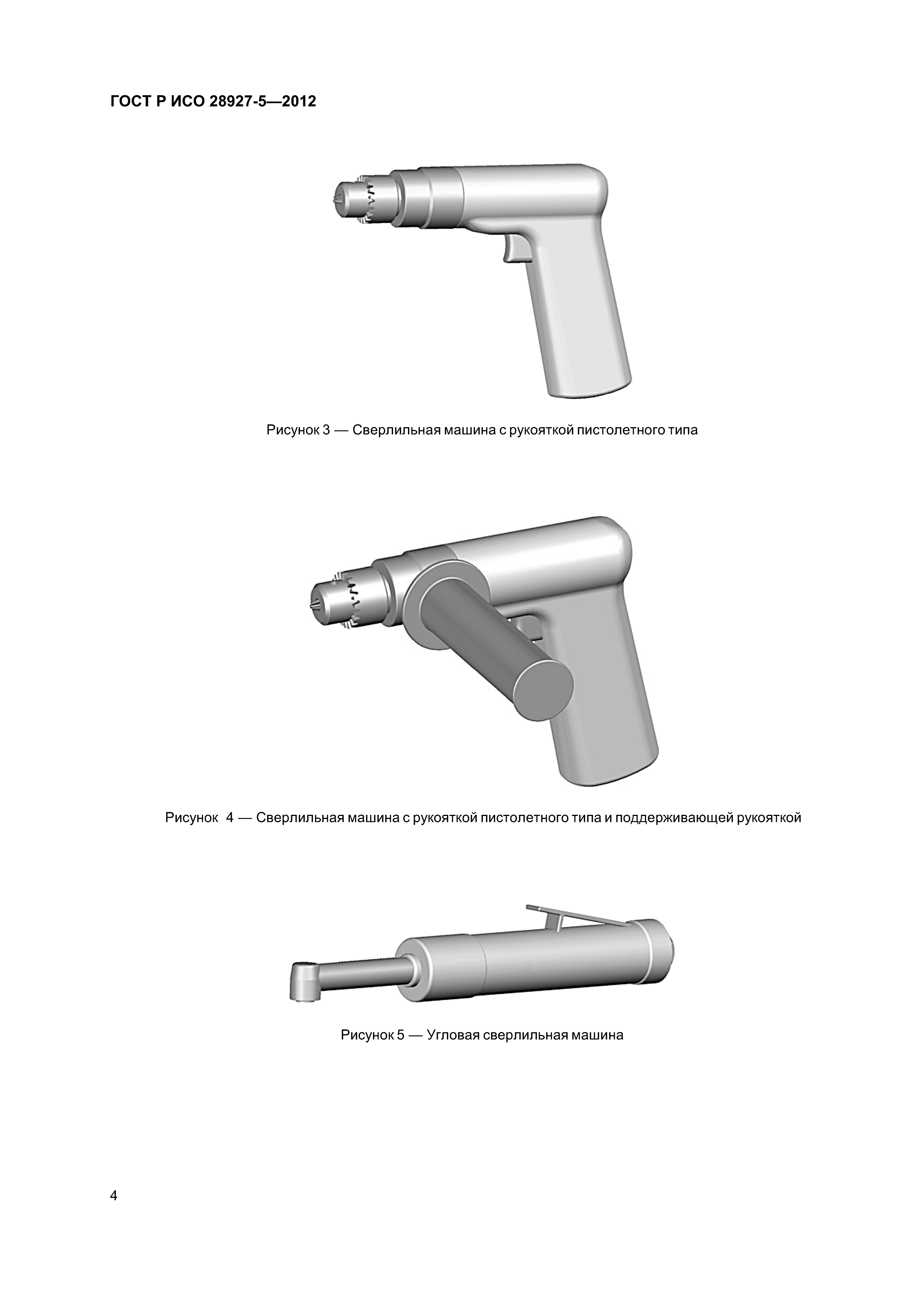 ГОСТ Р ИСО 28927-5—2012

Рисунок 3 — Сверлильная машина с рукояткой пистолетного типа

Рисунок 4 — Сверлильная машина с рукояткой пистолетного типа и поддерживающей рукояткой

Рисунок 5 — Угловая сверлильная машина

4