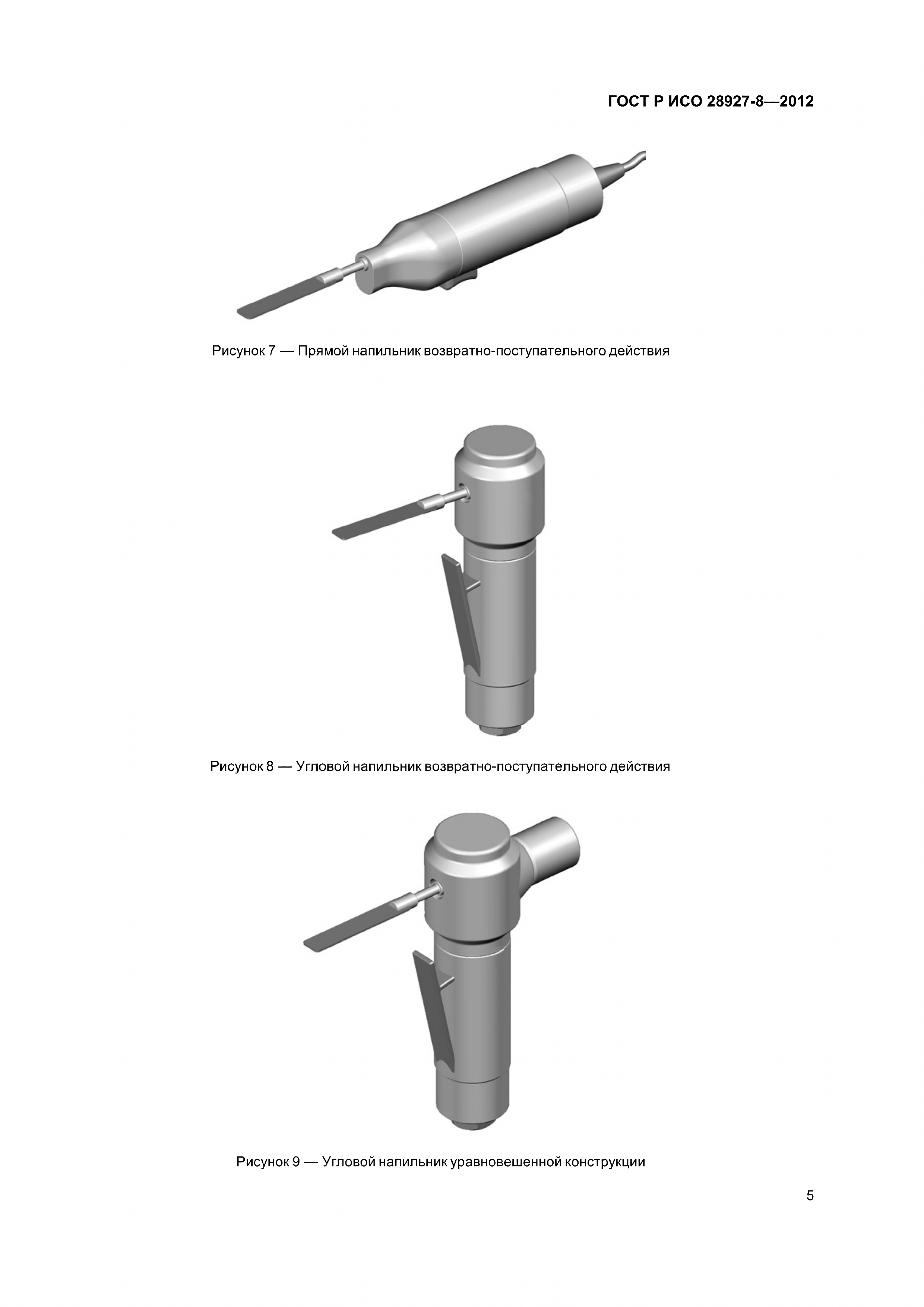 ГОСТ Р ИСО 28927-8—2012

Рисунок 7 — Прямой напильник возвратно-поступательного действия

Рисунок 8 — Угловой напильник возвратно-поступательного действия

Рисунок 9 — Угловой напильник уравновешенной конструкции

5