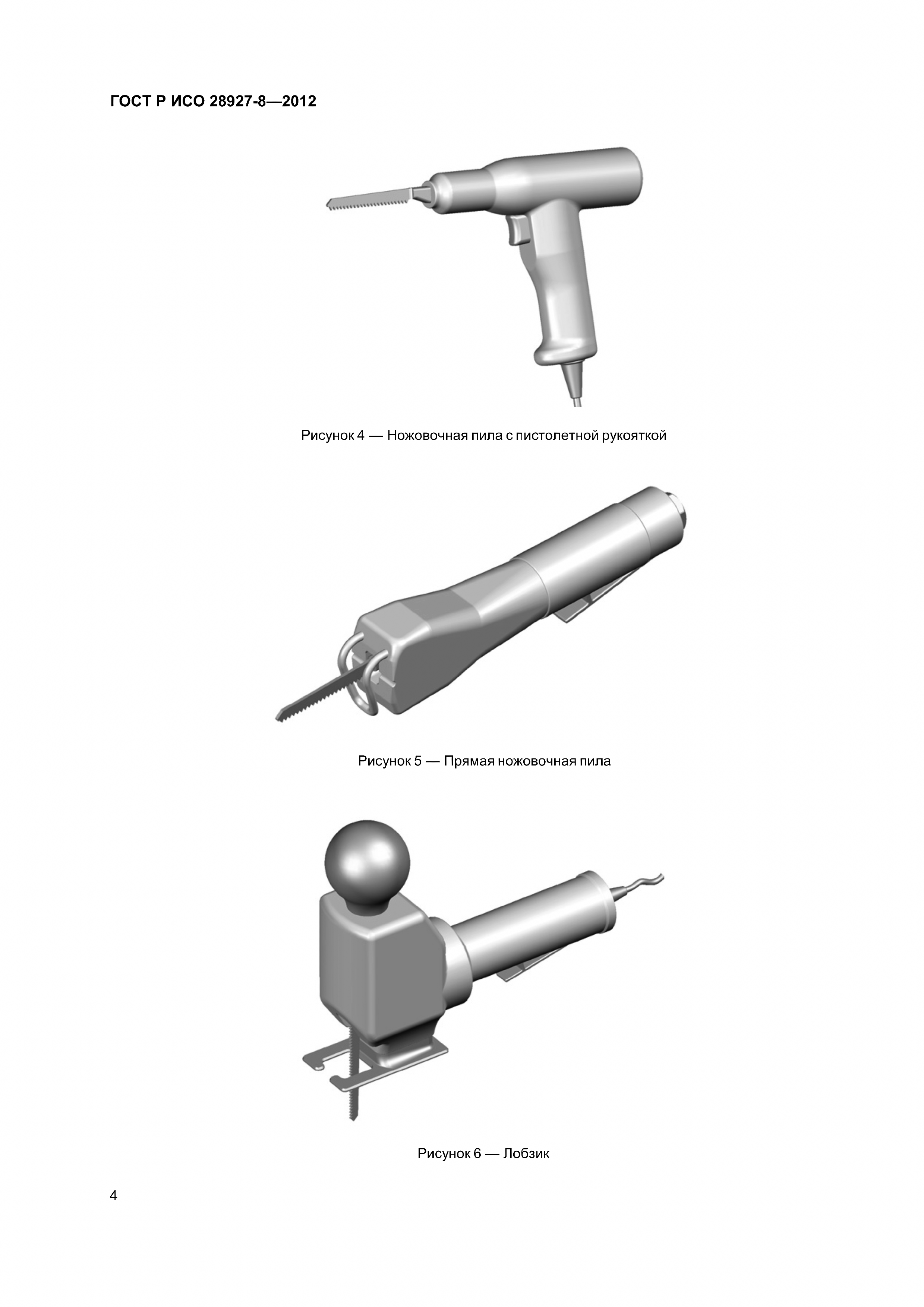 ГОСТ Р ИСО 28927-8—2012

Рисунок 4 — Ножовочная пила с пистолетной рукояткой

Рисунок 5 — Прямая ножовочная пила

Рисунок 6 — Лобзик

4