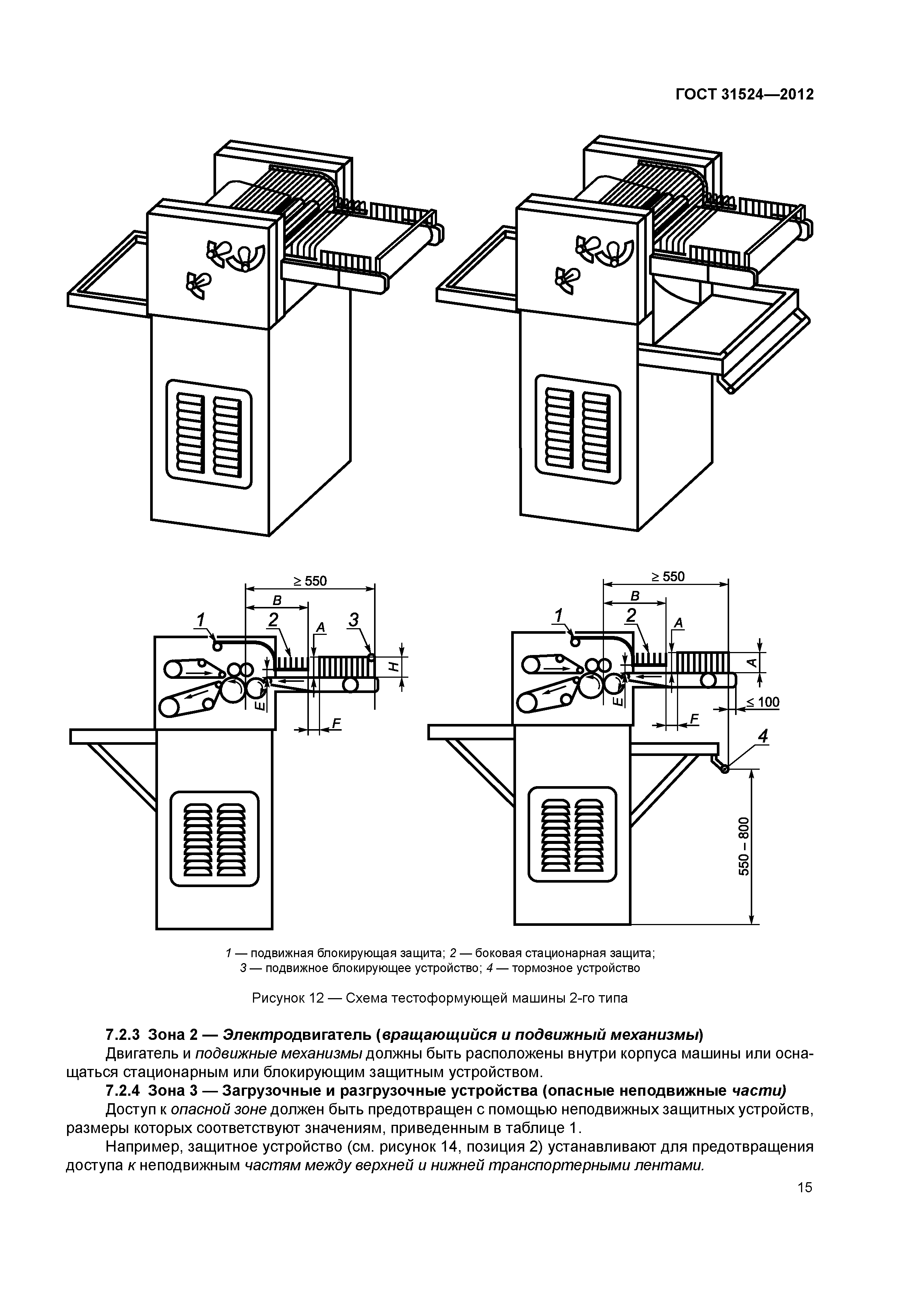 ГОСТ 31524—2012

≥ 550
B
1
2
A
3
H
E
F

≥ 550
B
1
2
A
A
E
F
≤ 100
4
550 – 800

1 — подвижная блокирующая защита; 2 — боковая стационарная защита;
3 — подвижное блокирующее устройство; 4 — тормозное устройство

Рисунок 12 — Схема тестоформующей машины 2-го типа

7.2.3 Зона 2 — Электродвигатель (вращающийся и подвижный механизмы)

Двигатель и подвижные механизмы должны быть расположены внутри корпуса машины или оснащаться стационарным или блокирующим защитным устройством.

7.2.4 Зона 3 — Загрузочные и разгрузочные устройства (опасные неподвижные части)

Доступ к опасной зоне должен быть предотвращен с помощью неподвижных защитных устройств, размеры которых соответствуют значениям, приведенным в таблице 1.

Например, защитное устройство (см. рисунок 14, позиция 2) устанавливают для предотвращения доступа к неподвижным частям между верхней и нижней транспортерными лентами.

15