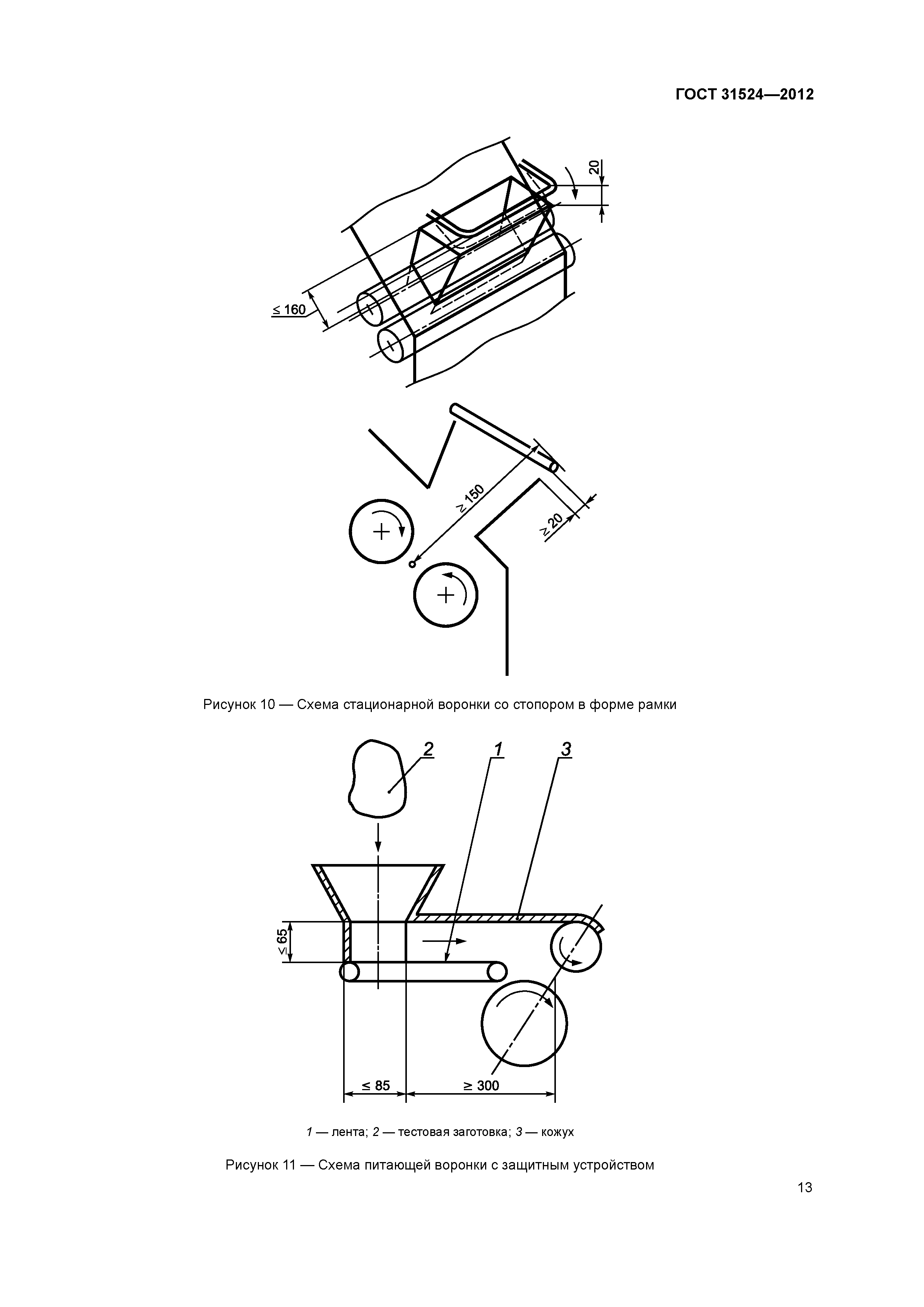 ГОСТ 31524—2012

20

≤ 160

≥ 150

≥ 20

Рисунок 10 — Схема стационарной воронки со стопором в форме рамки

2

1

3

≤ 65

≤ 85

≥ 300

1 — лента; 2 — тестовая заготовка; 3 — кожух

Рисунок 11 — Схема питающей воронки с защитным устройством

13