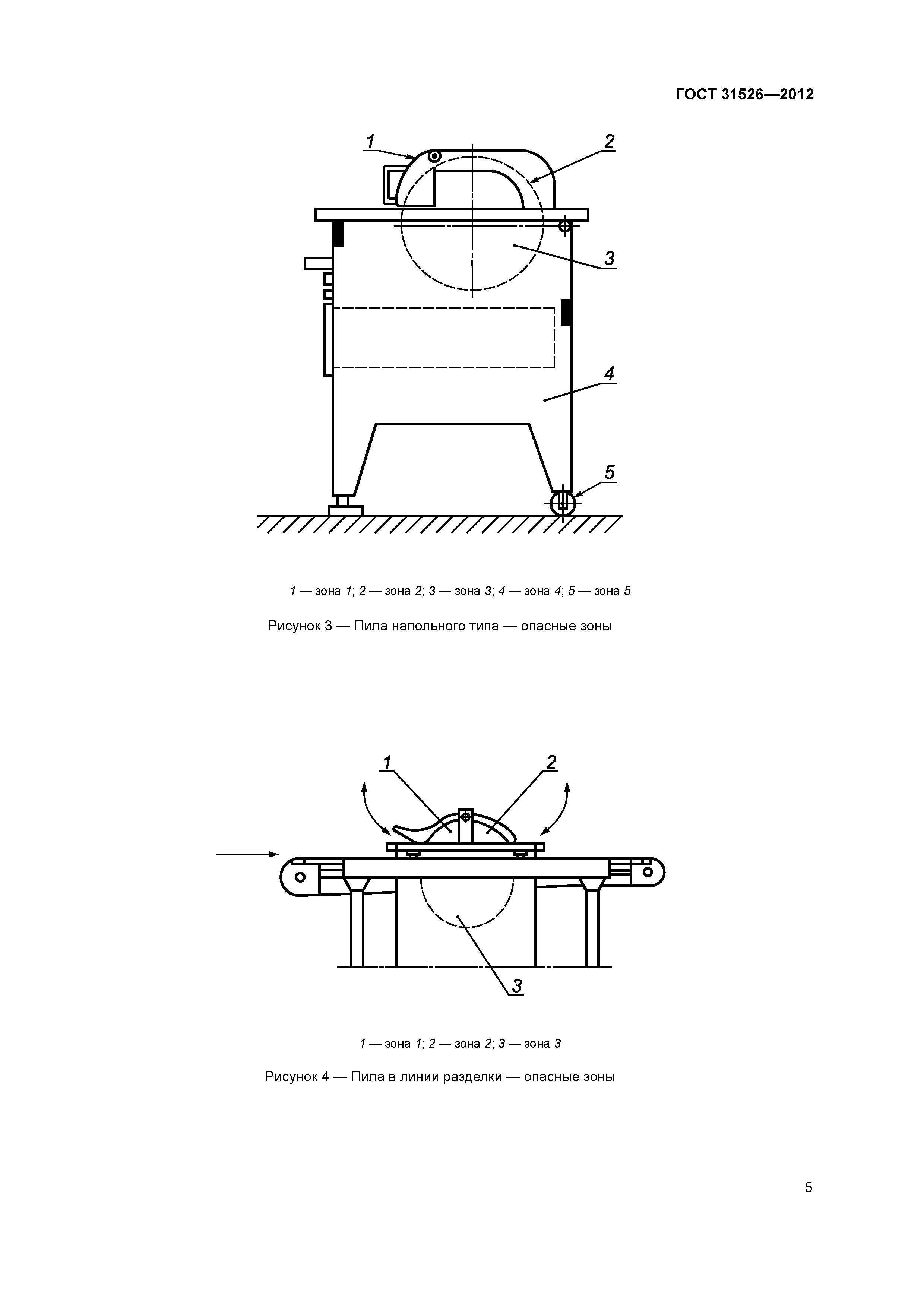 ГОСТ 31526—2012

1

2

3

4

5

1 — зона 1; 2 — зона 2; 3 — зона 3; 4 — зона 4; 5 — зона 5

Рисунок 3 — Пила напольного типа — опасные зоны

1

2

3

1 — зона 1; 2 — зона 2; 3 — зона 3

Рисунок 4 — Пила в линии разделки — опасные зоны

5