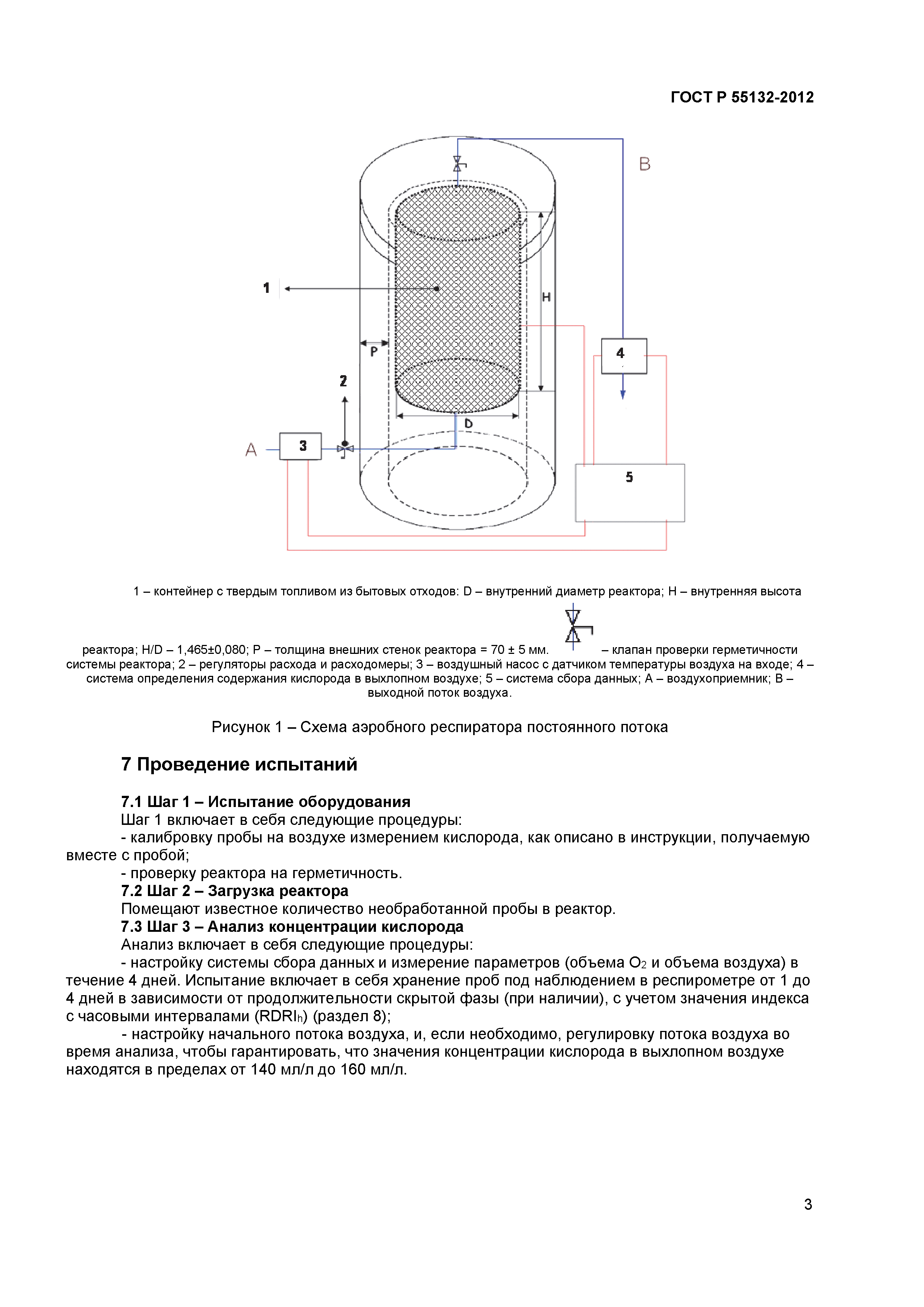 ГОСТ Р 55132-2012

B

1

H

P

4

2

D

A

3

5

1 – контейнер с твердым топливом из бытовых отходов: D – внутренний диаметр реактора; H – внутренняя высота реактора; H/D – 1,465±0,080; P – толщина внешних стенок реактора = 70 ± 5 мм. – клапан проверки герметичности системы реактора; 2 – регуляторы расхода и расходомеры; 3 – воздушный насос с датчиком температуры воздуха на входе; 4 – система определения содержания кислорода в выхлопном воздухе; 5 – система сбора данных; A – воздухоприемник; B – выходной поток воздуха.

Рисунок 1 – Схема аэробного респиратора постоянного потока

7 Проведение испытаний

7.1 Шаг 1 – Испытание оборудования
Шаг 1 включает в себя следующие процедуры:
- калибровку пробы на воздухе измерением кислорода, как описано в инструкции, получаемую вместе с пробой;
- проверку реактора на герметичность.
7.2 Шаг 2 – Загрузка реактора
Помещают известное количество необработанной пробы в реактор.
7.3 Шаг 3 – Анализ концентрации кислорода
Анализ включает в себя следующие процедуры:
- настройку системы сбора данных и измерение параметров (объема $O_2$ и объема воздуха) в течение 4 дней. Испытание включает в себя хранение проб под наблюдением в респирометре от 1 до 4 дней в зависимости от продолжительности скрытой фазы (при наличии), с учетом значения индекса с часовыми интервалами ($RDRI_h$) (раздел 8);
- настройку начального потока воздуха, и, если необходимо, регулировку потока воздуха во время анализа, чтобы гарантировать, что значения концентрации кислорода в выхлопном воздухе находятся в пределах от 140 мл/л до 160 мл/л.

3