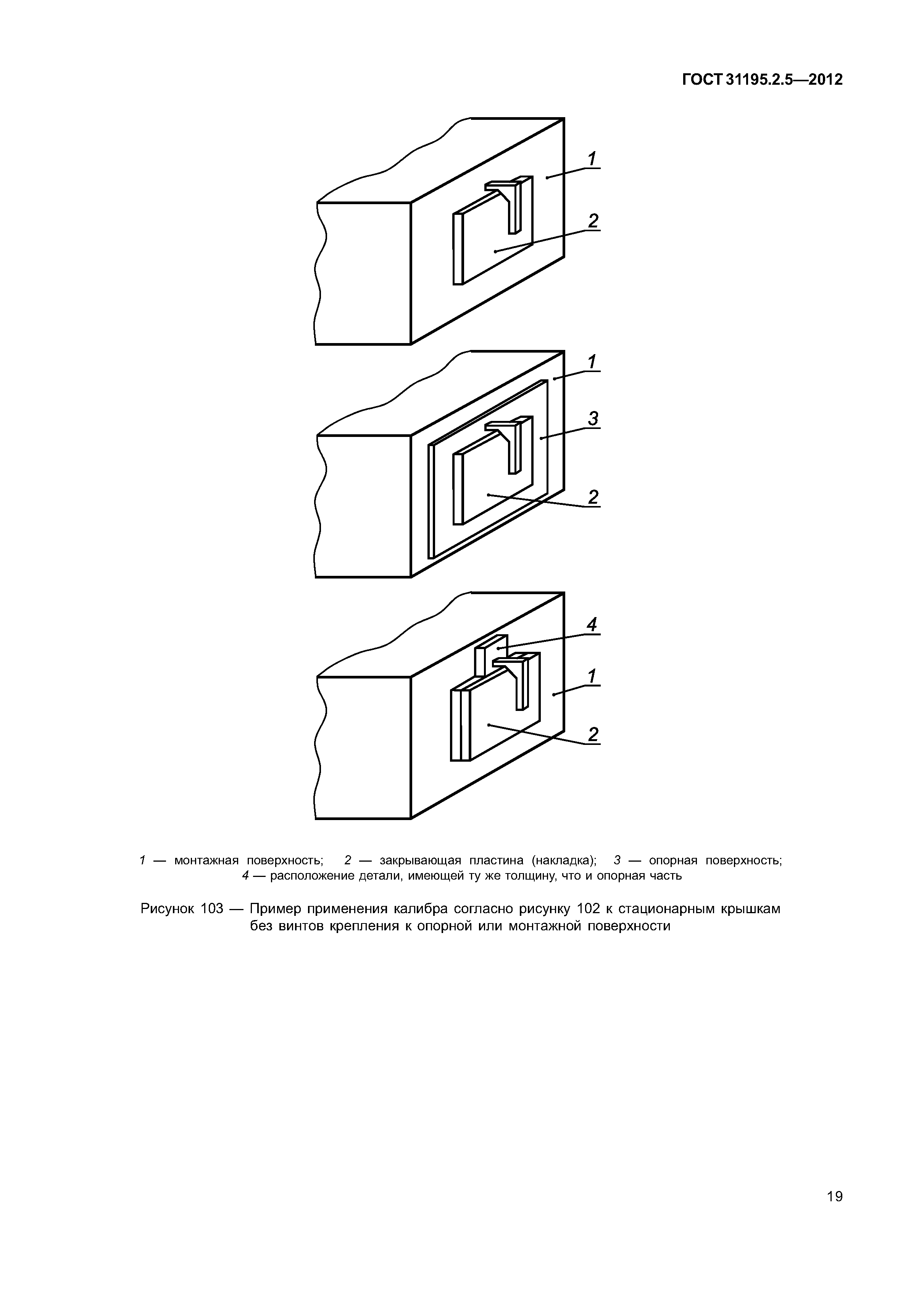 ГОСТ 31195.2.5—2012

1

2

1

3

2

4

1

2

1 — монтажная поверхность; 2 — закрывающая пластина (накладка); 3 — опорная поверхность; 4 — расположение детали, имеющей ту же толщину, что и опорная часть

Рисунок 103 — Пример применения калибра согласно рисунку 102 к стационарным крышкам без винтов крепления к опорной или монтажной поверхности

19