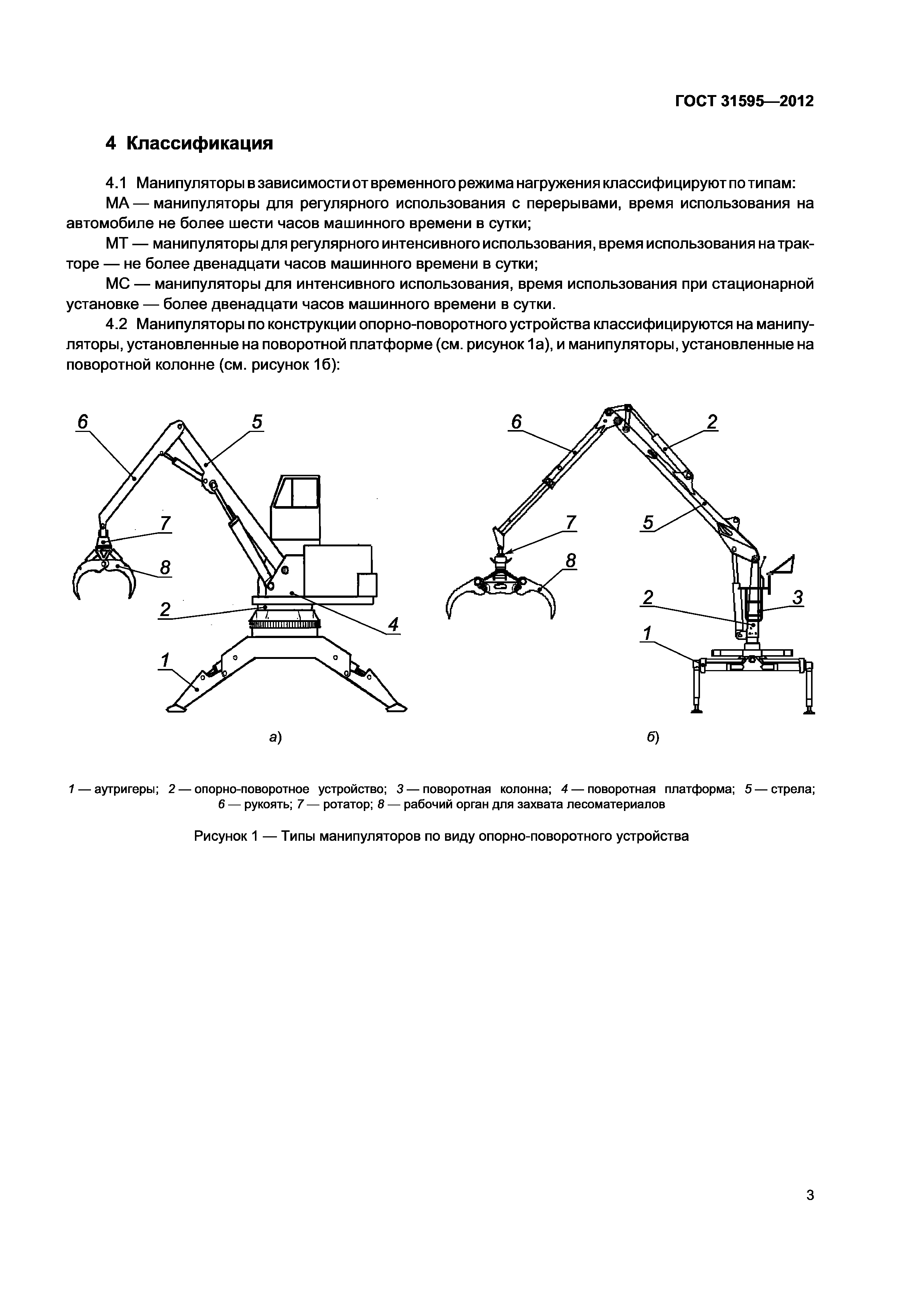 ГОСТ 31595—2012

4 Классификация

4.1 Манипуляторы в зависимости от временного режима нагружения классифицируют по типам:

МА — манипуляторы для регулярного использования с перерывами, время использования на автомобиле не более шести часов машинного времени в сутки;

МТ — манипуляторы для регулярного интенсивного использования, время использования на тракторе — не более двенадцати часов машинного времени в сутки;

МС — манипуляторы для интенсивного использования, время использования при стационарной установке — более двенадцати часов машинного времени в сутки.

4.2 Манипуляторы по конструкции опорно-поворотного устройства классифицируются на манипуляторы, установленные на поворотной платформе (см. рисунок 1а), и манипуляторы, установленные на поворотной колонне (см. рисунок 1б):

6
5
7
8
2
4
1
а)

6
2
7
5
8
2
3
1
б)

1 — аутригеры; 2 — опорно-поворотное устройство; 3 — поворотная колонна; 4 — поворотная платформа; 5 — стрела; 6 — рукоять; 7 — ротатор; 8 — рабочий орган для захвата лесоматериалов

Рисунок 1 — Типы манипуляторов по виду опорно-поворотного устройства

3