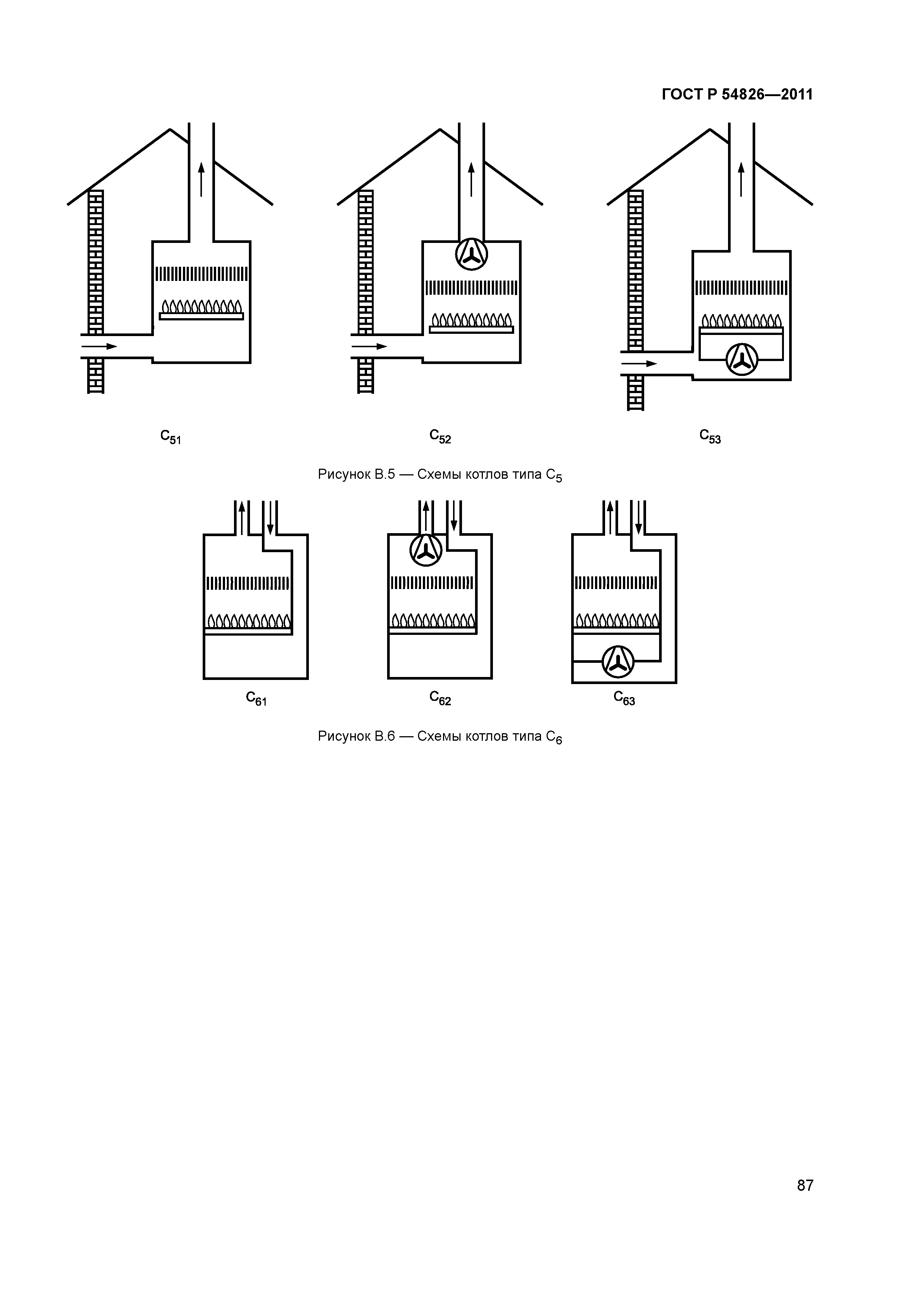 ГОСТ Р 54826—2011

$C_{51}$

$C_{52}$

$C_{53}$

Рисунок В.5 — Схемы котлов типа $C_5$

$C_{61}$

$C_{62}$

$C_{63}$

Рисунок В.6 — Схемы котлов типа $C_6$

87